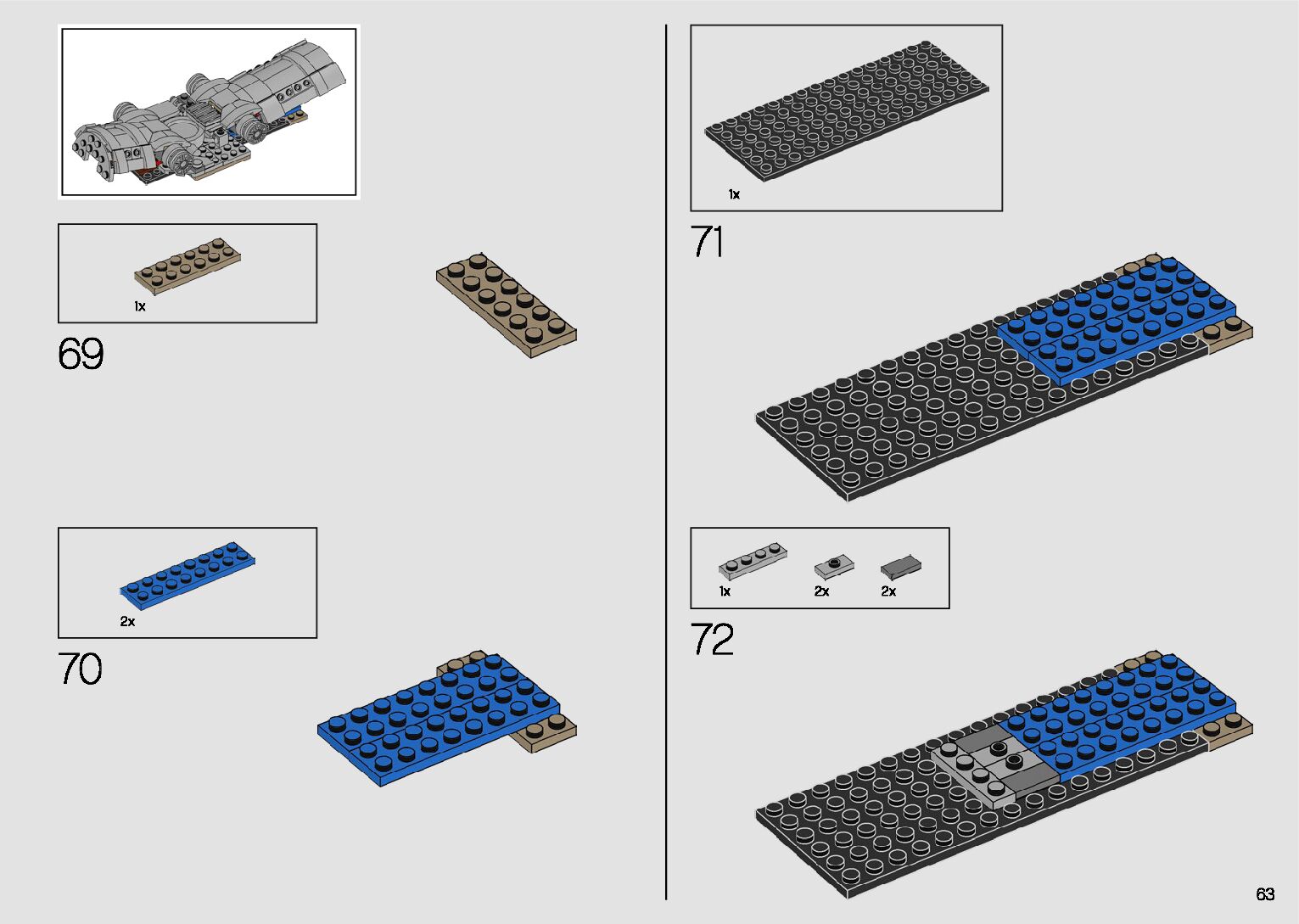 1x

69

2x

70

1x

71

1x 2x 2x

72

63