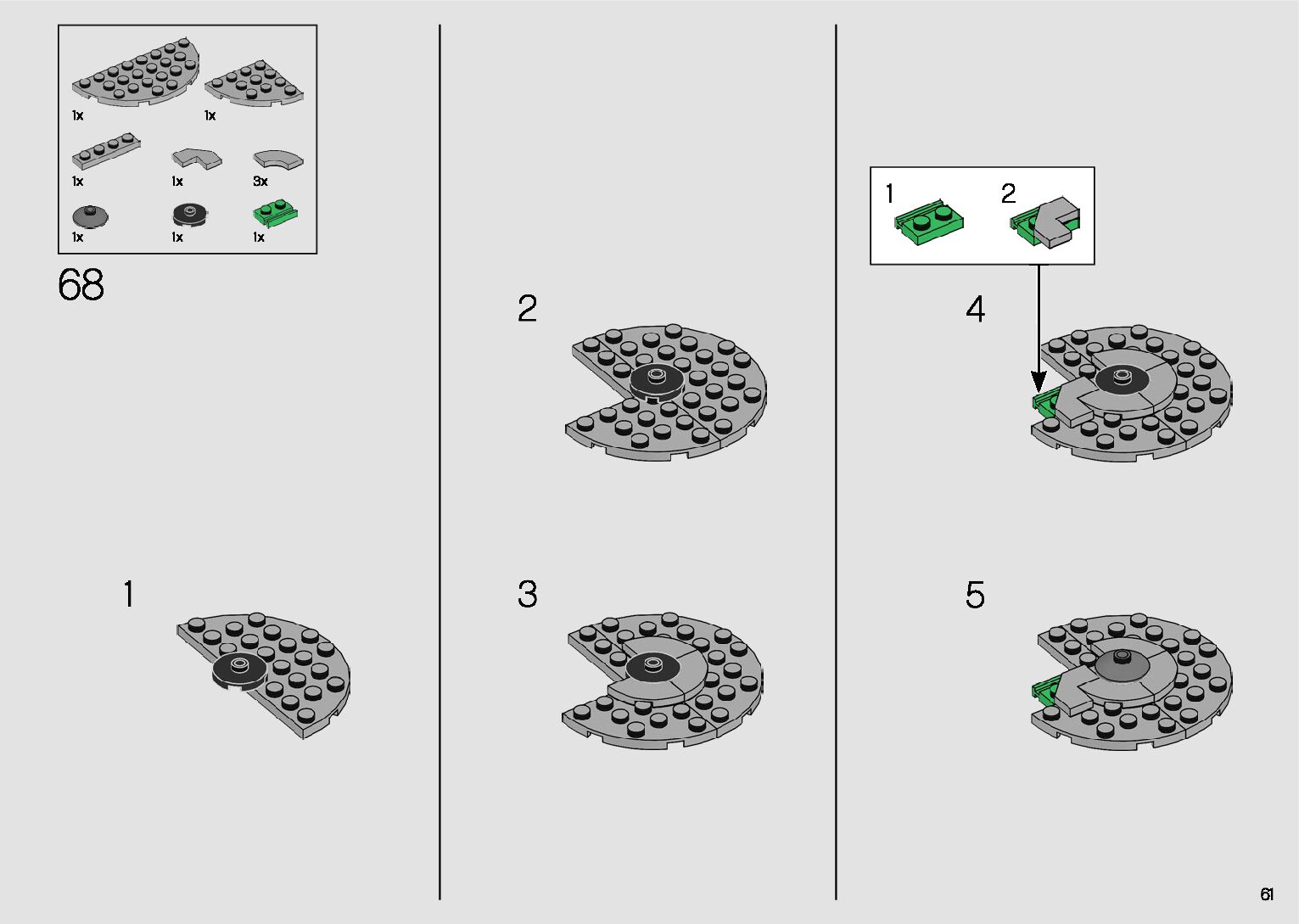 1x
1x
1x
1x
3x
1x
1x
1x

68

1

2

3

1
2

4

5

61