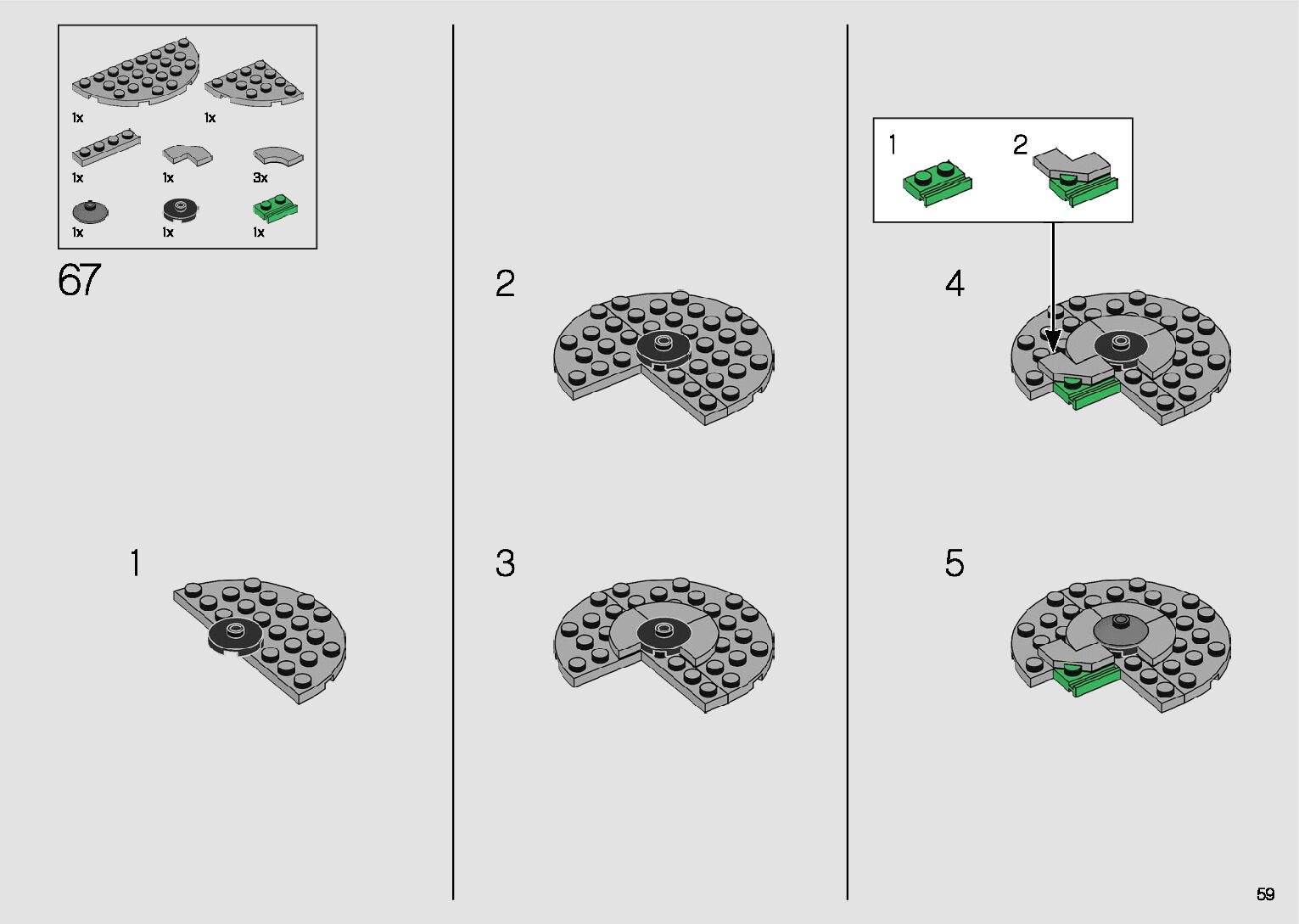 1x 1x
1x 1x 3x
1x 1x 1x

67

1

2

3

1 2

4

5

59