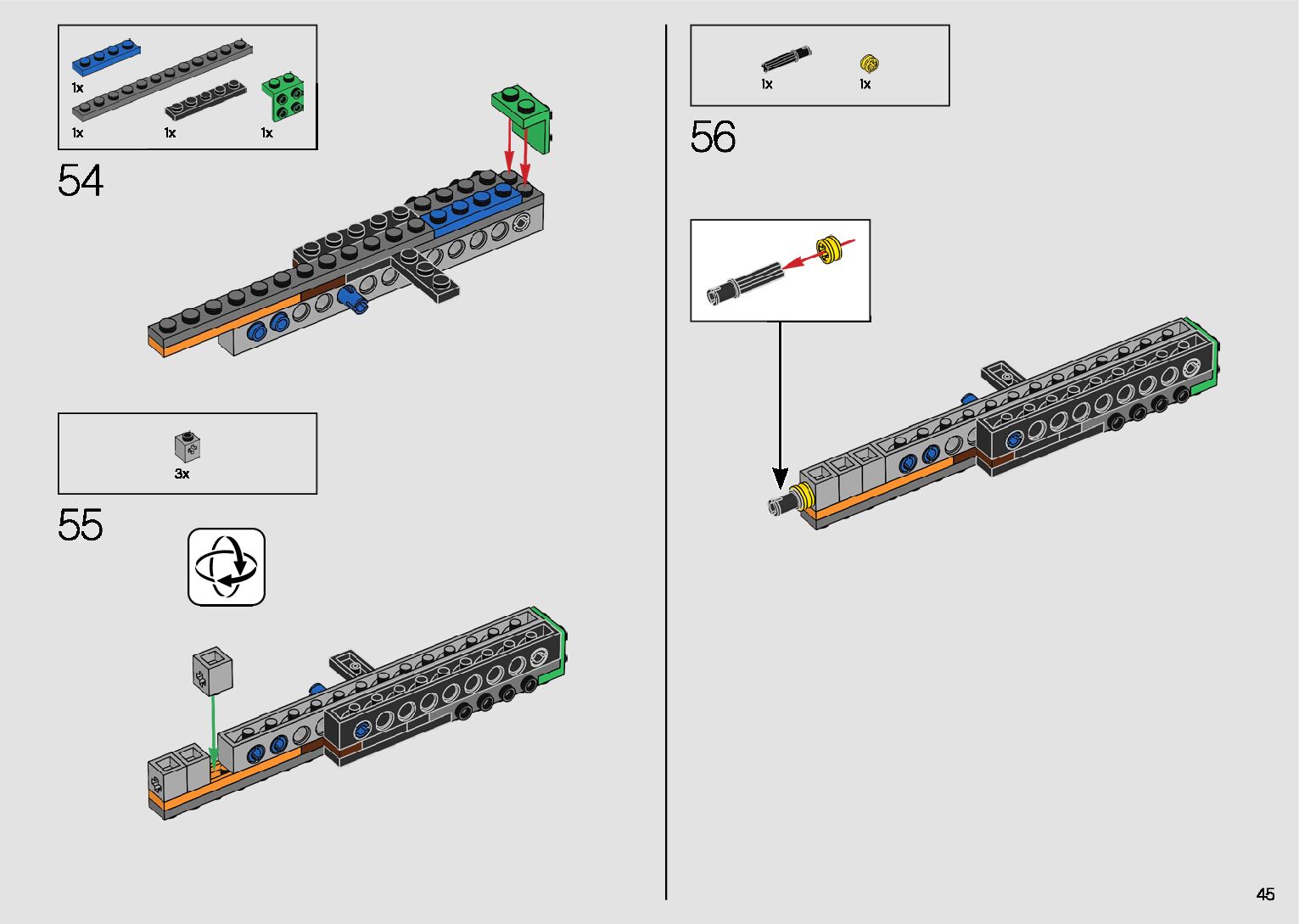 1x
1x
1x
1x
54

3x
55

1x
1x
56

45