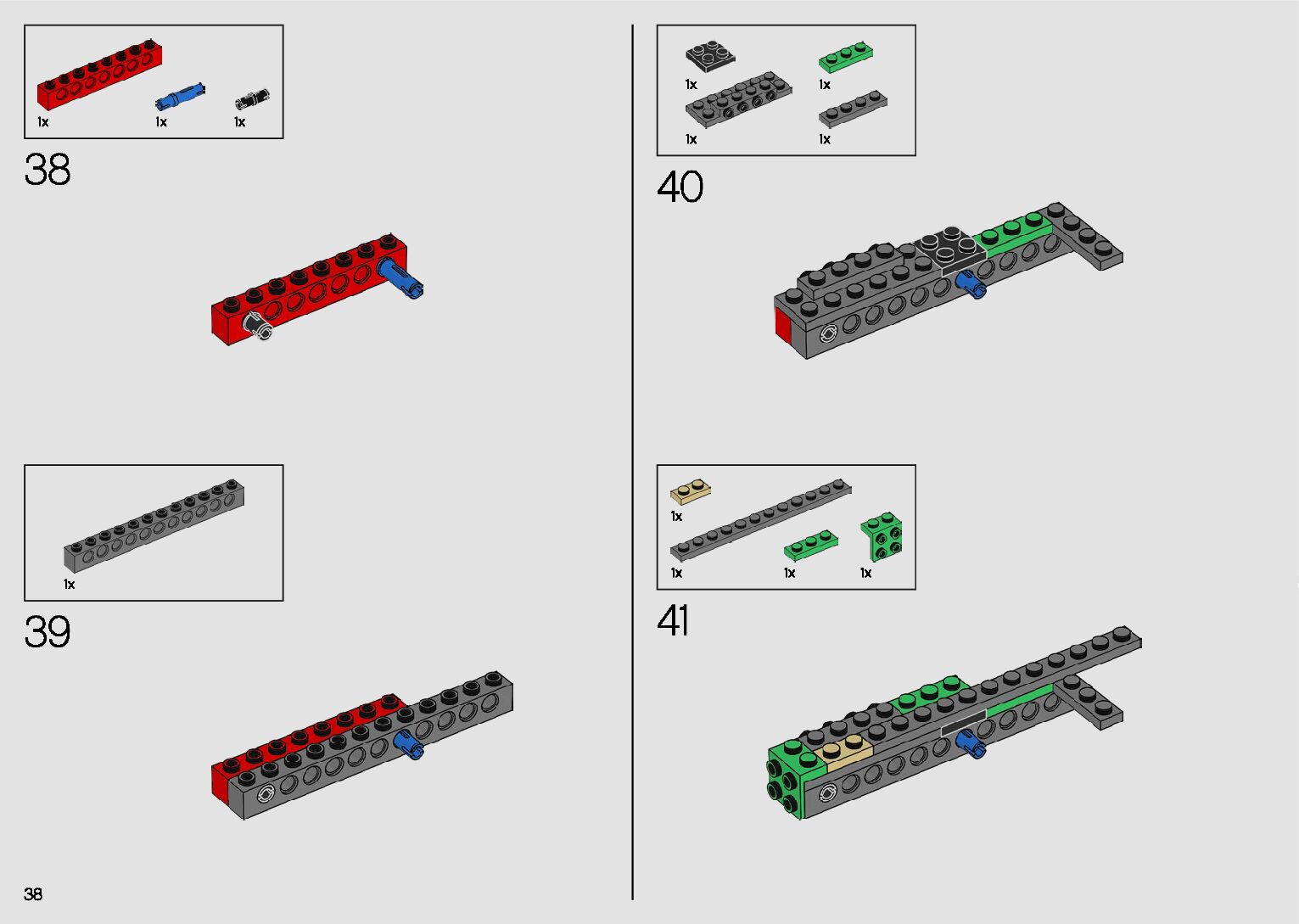 1x 1x 1x

38

1x

39

1x 1x
1x 1x

40

1x
1x 1x 1x

41

38