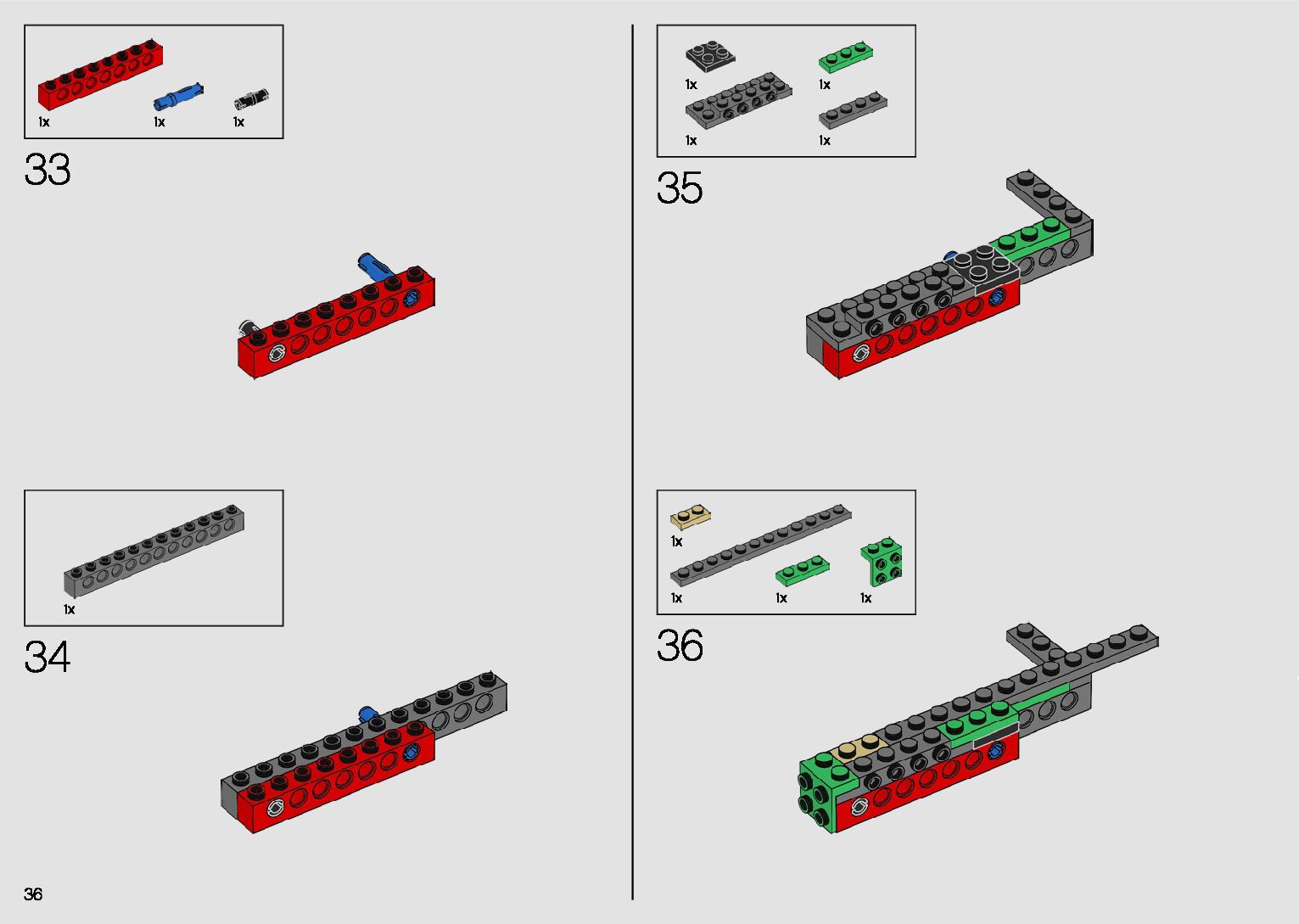 1x 1x 1x

33

1x

34

1x 1x

1x 1x

35

1x

1x 1x 1x

36

36