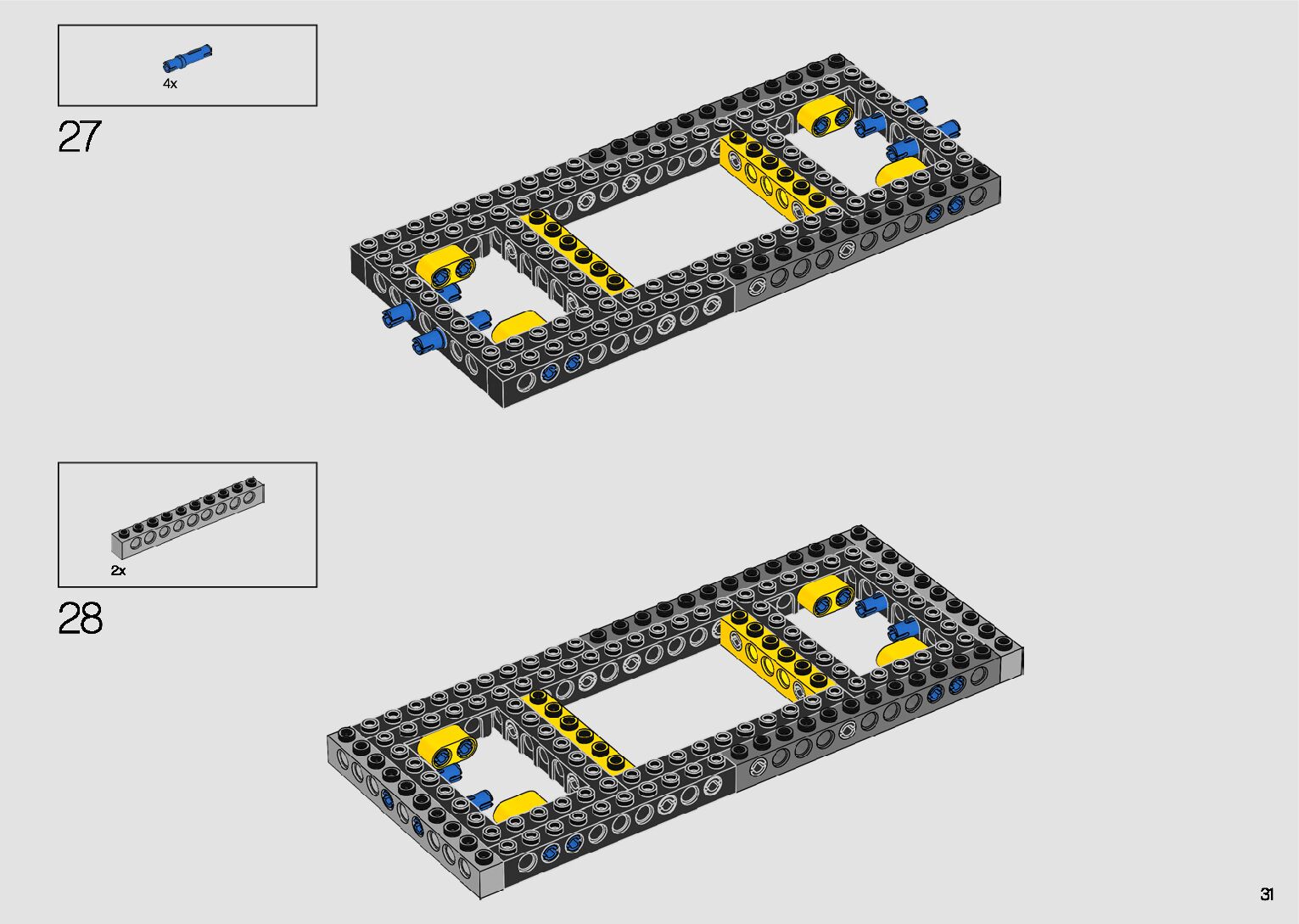 4x

27

2x

28

31