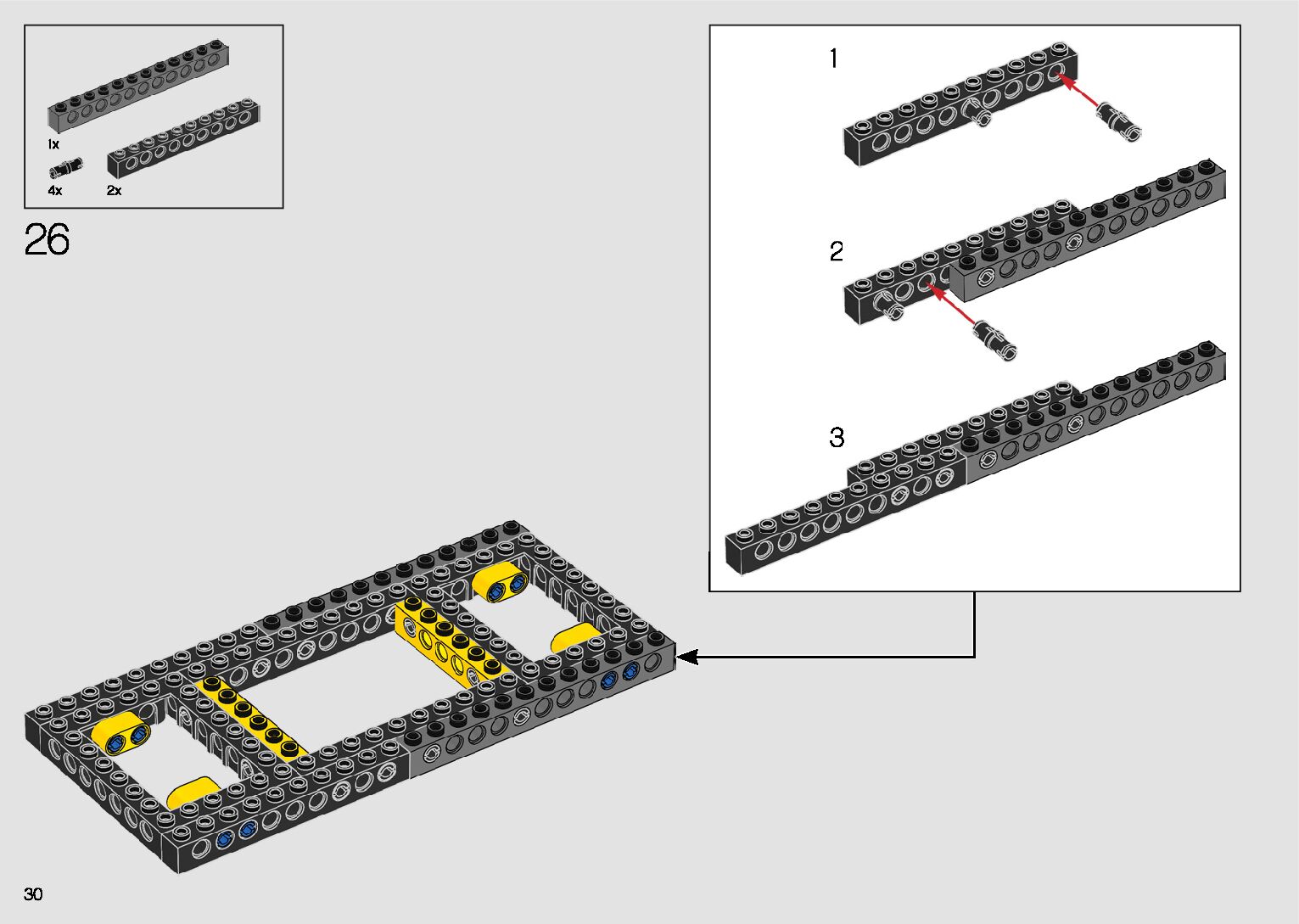 1x
4x
2x
26
1
2
3
30