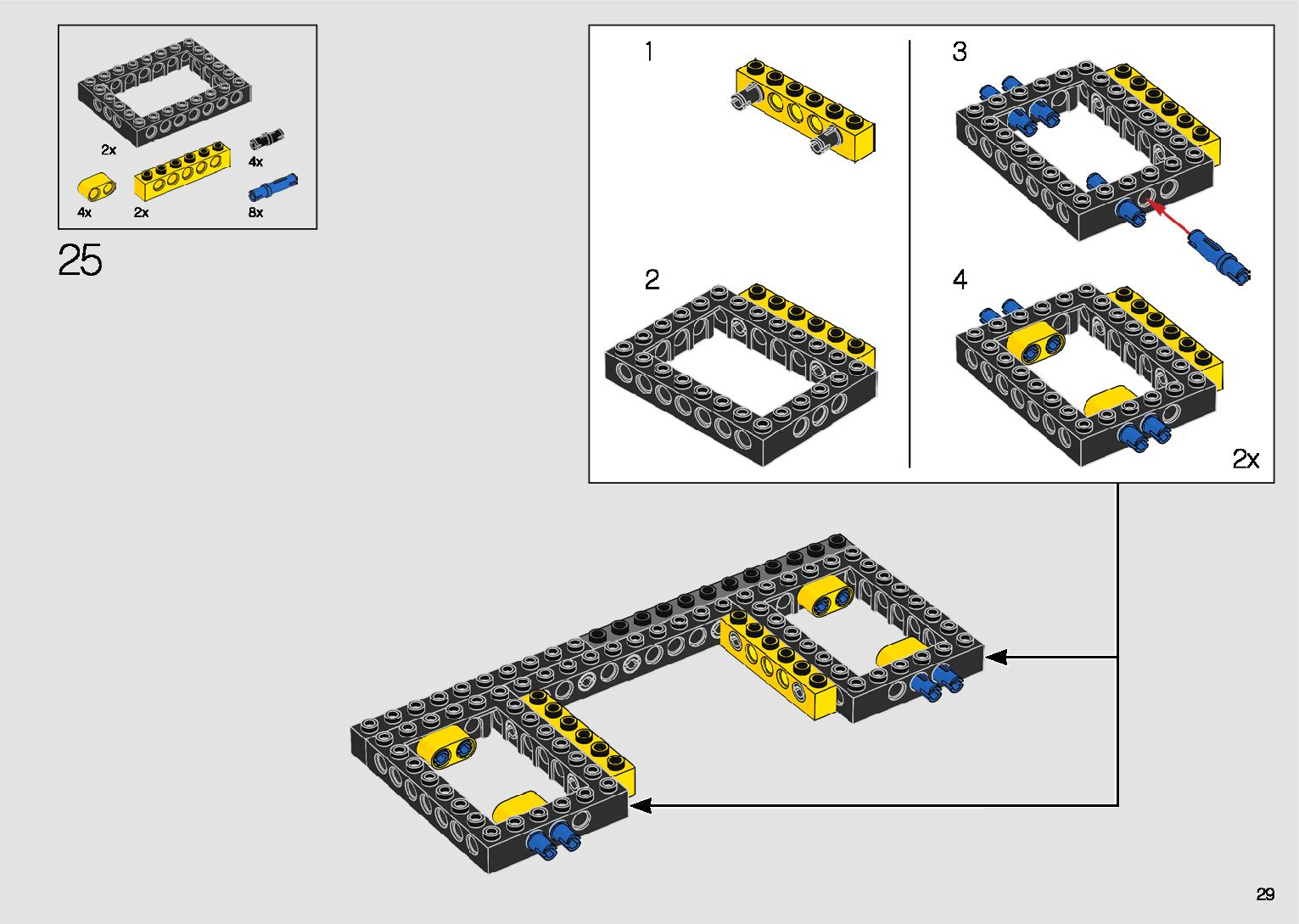 2x
4x
4x
2x
8x

25

1

2

3

4

2x

29