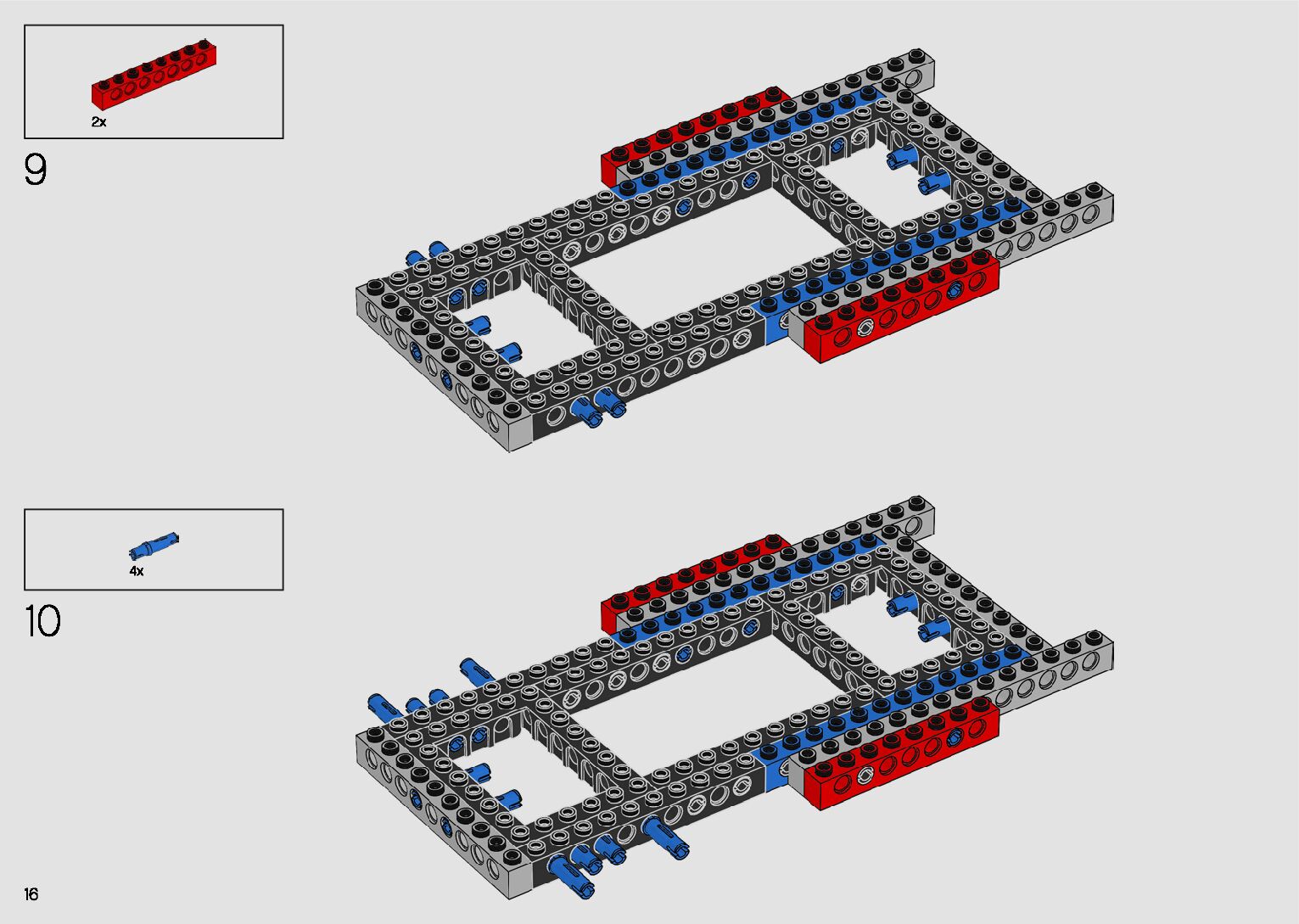 2x

9

4x

10

16