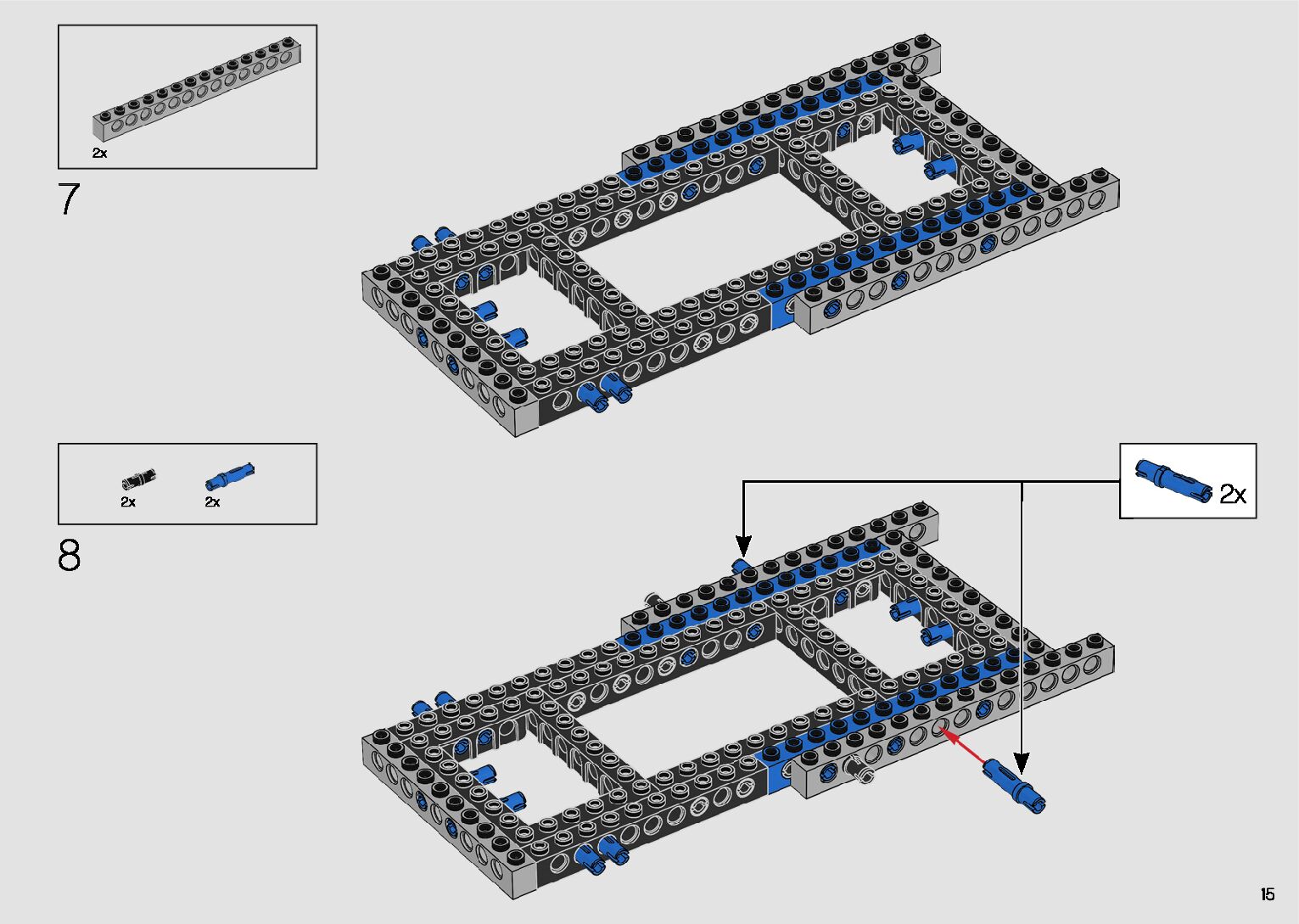 2x

7

2x 2x

8

2x

15