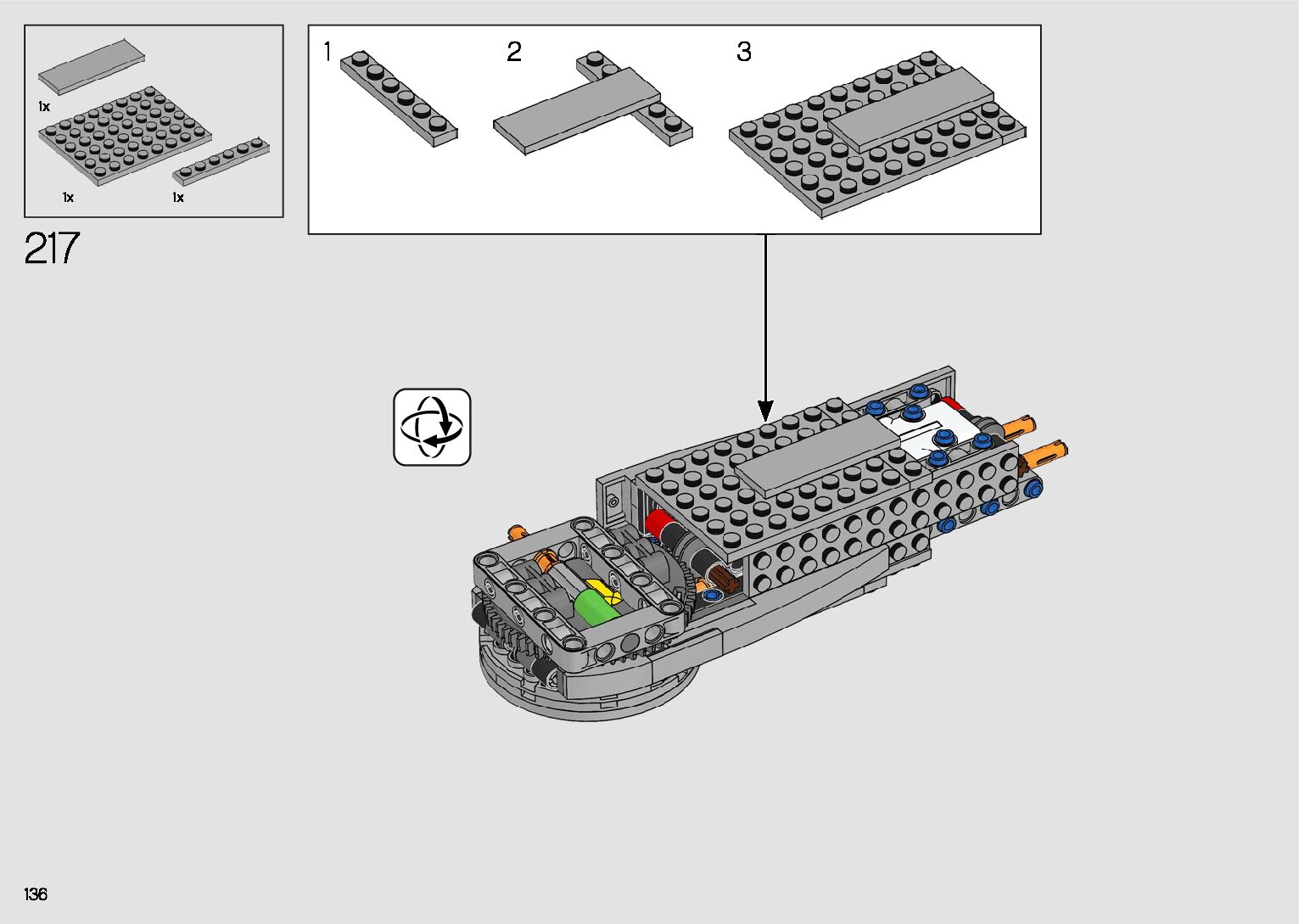 1x

1x

1x

217

1

2

3

136