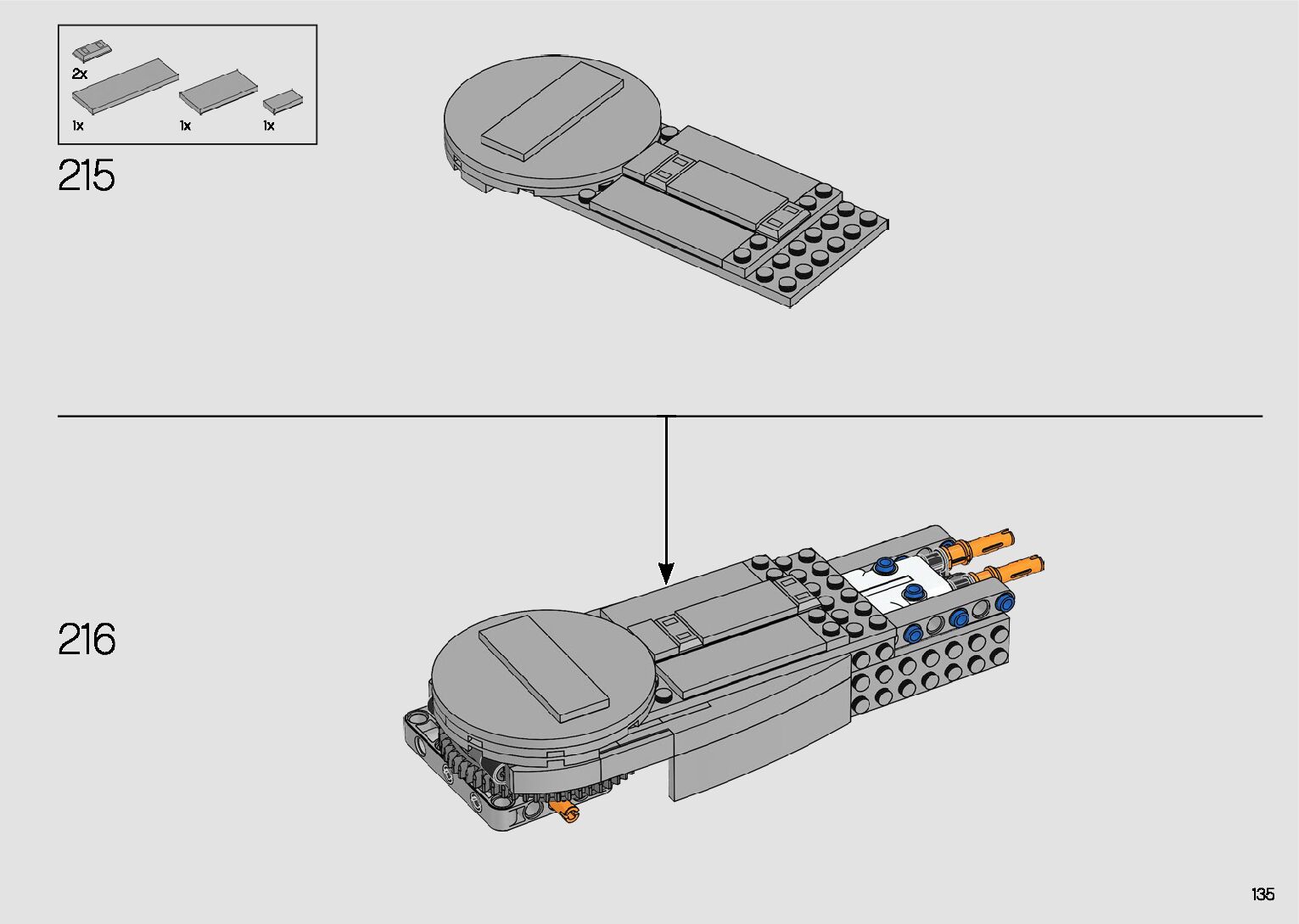 2x

1x

1x

1x

215

216

135