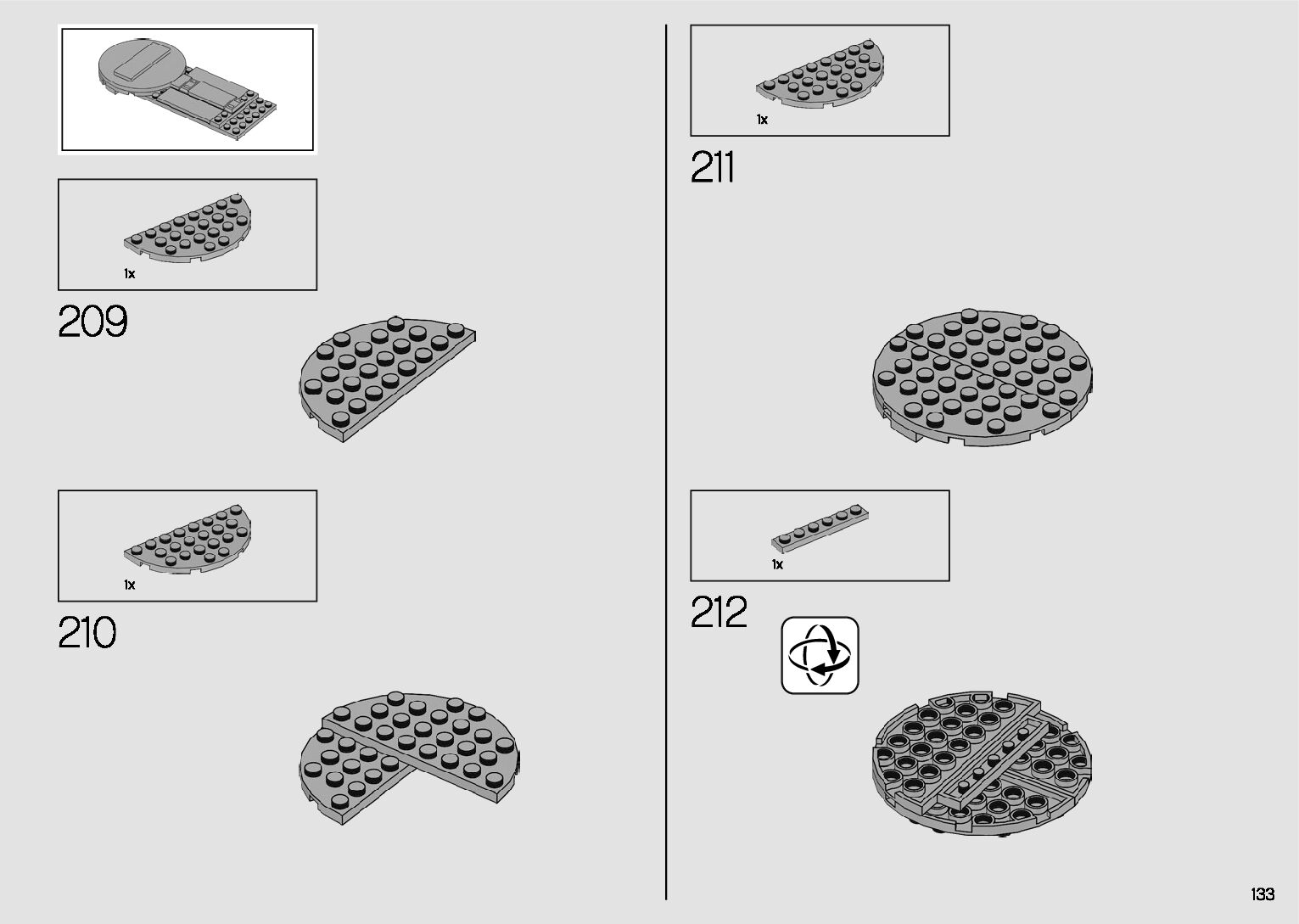 1x

209

1x

210

1x

211

1x

212

133