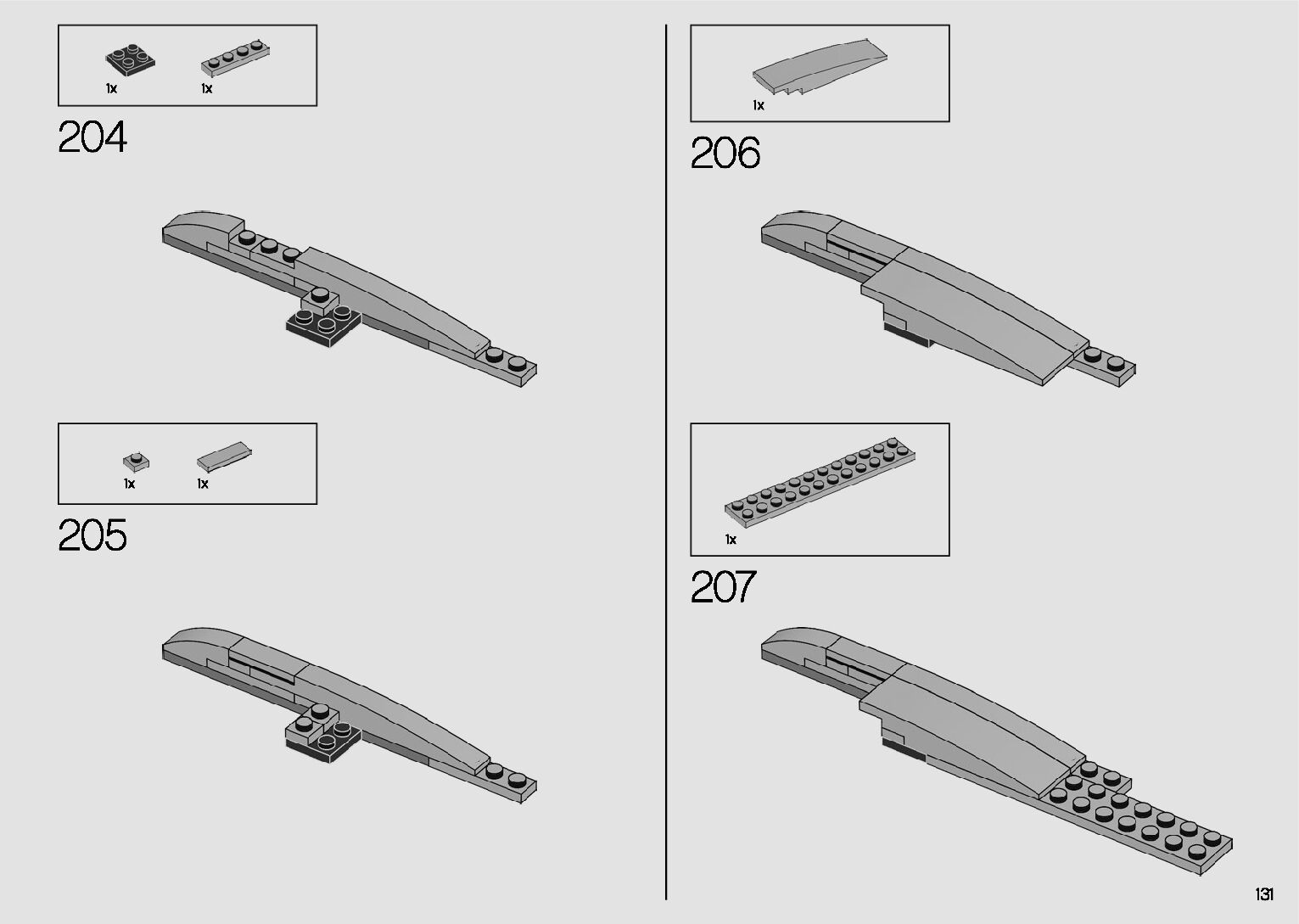 1x 1x

204

1x 1x

205

1x

206

1x

207

131