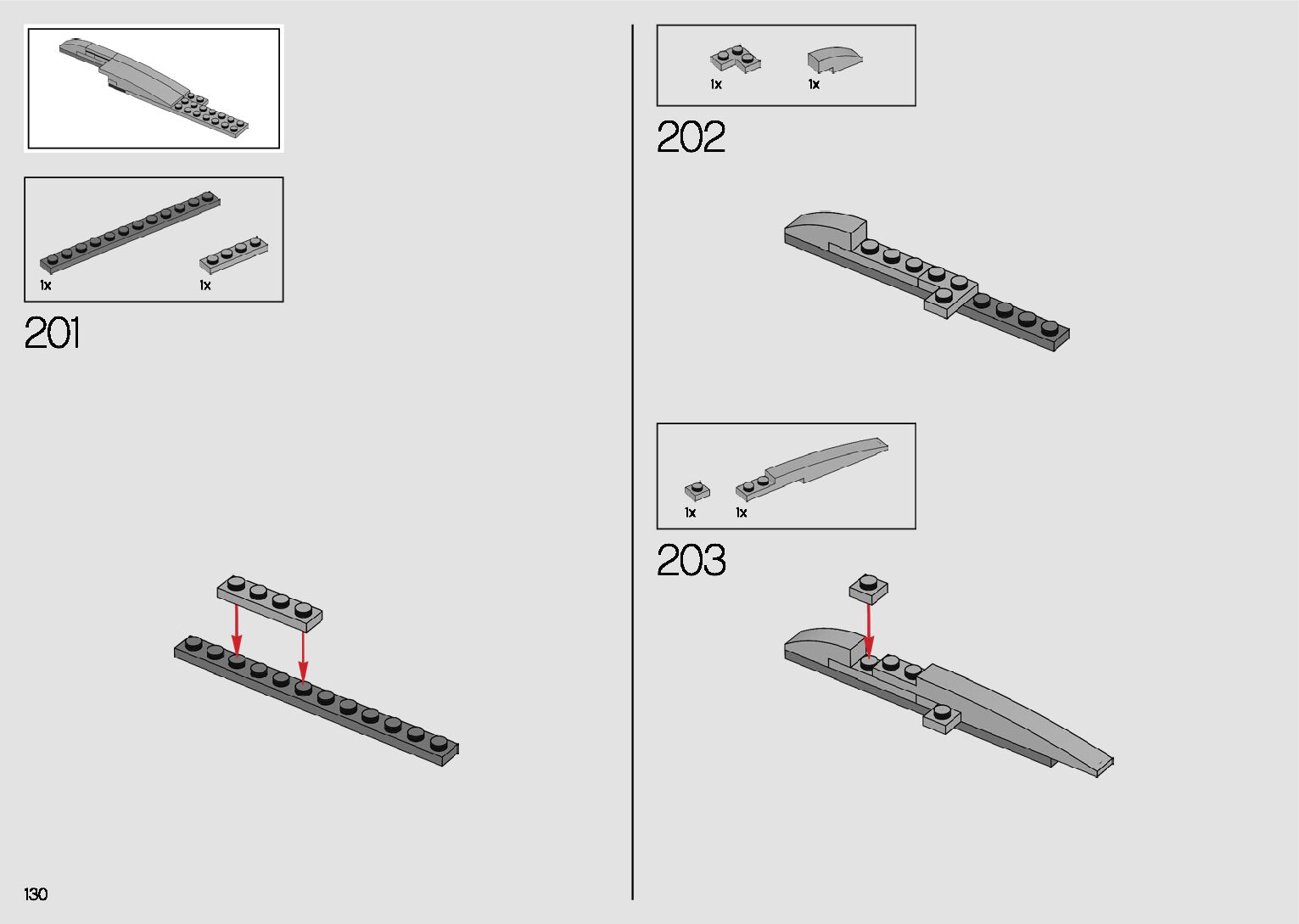 1x
1x
201
130

1x
1x
202

1x
1x
203