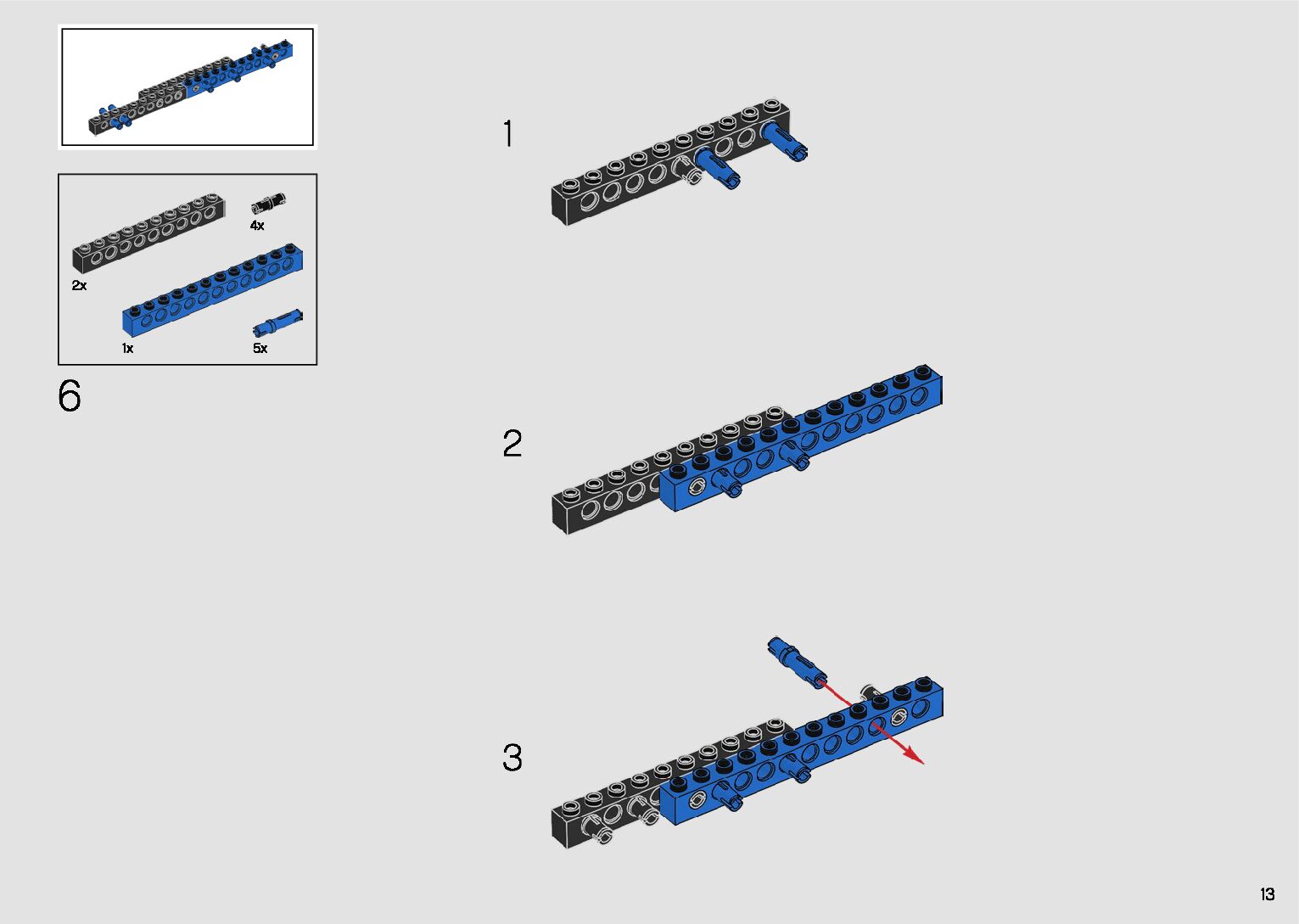 4x

2x

1x

5x

6

1

2

3

13