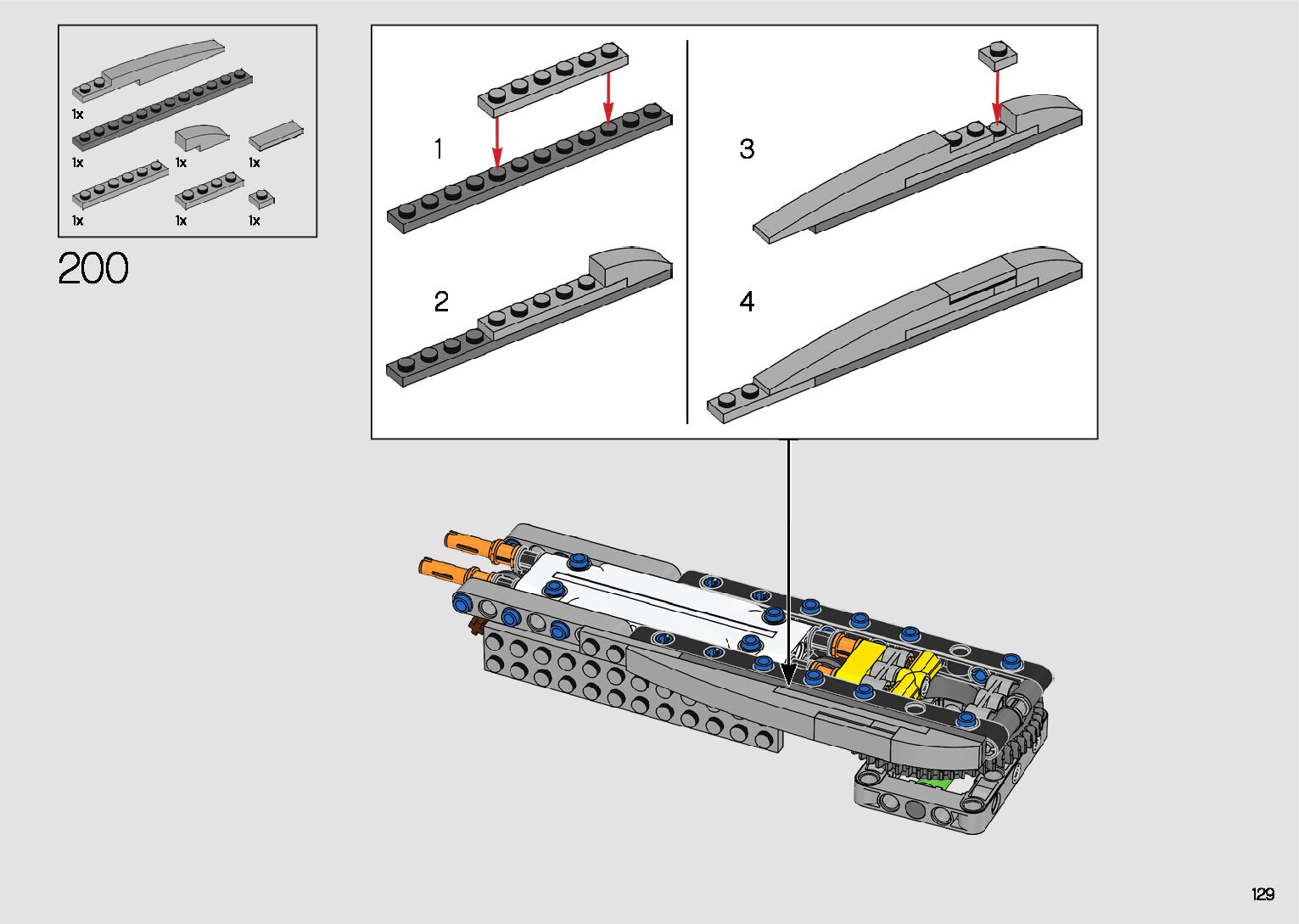 1x
1x 1x 1x
1x 1x 1x

200

1

2

3

4

129