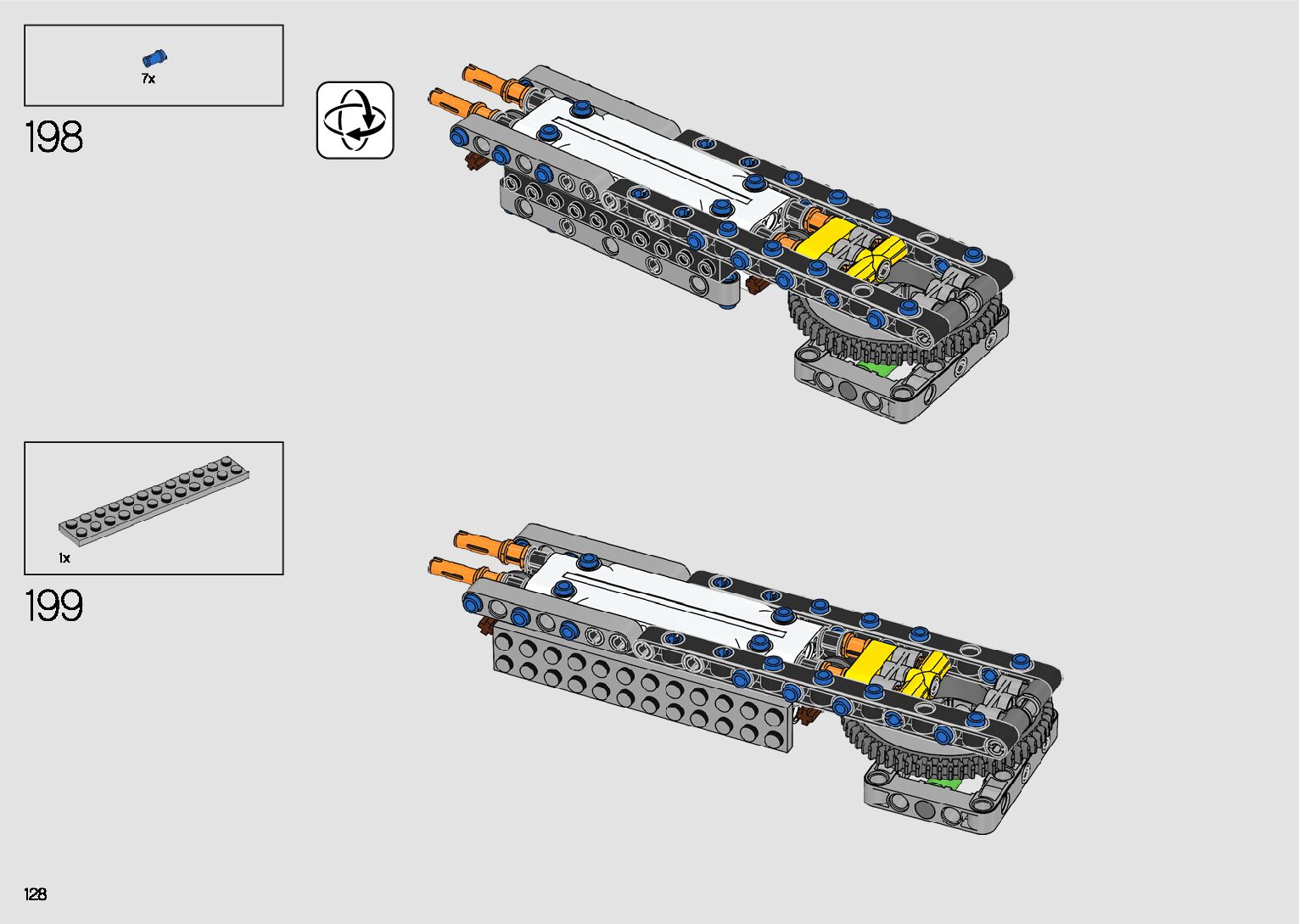 7x

198

1x

199

128