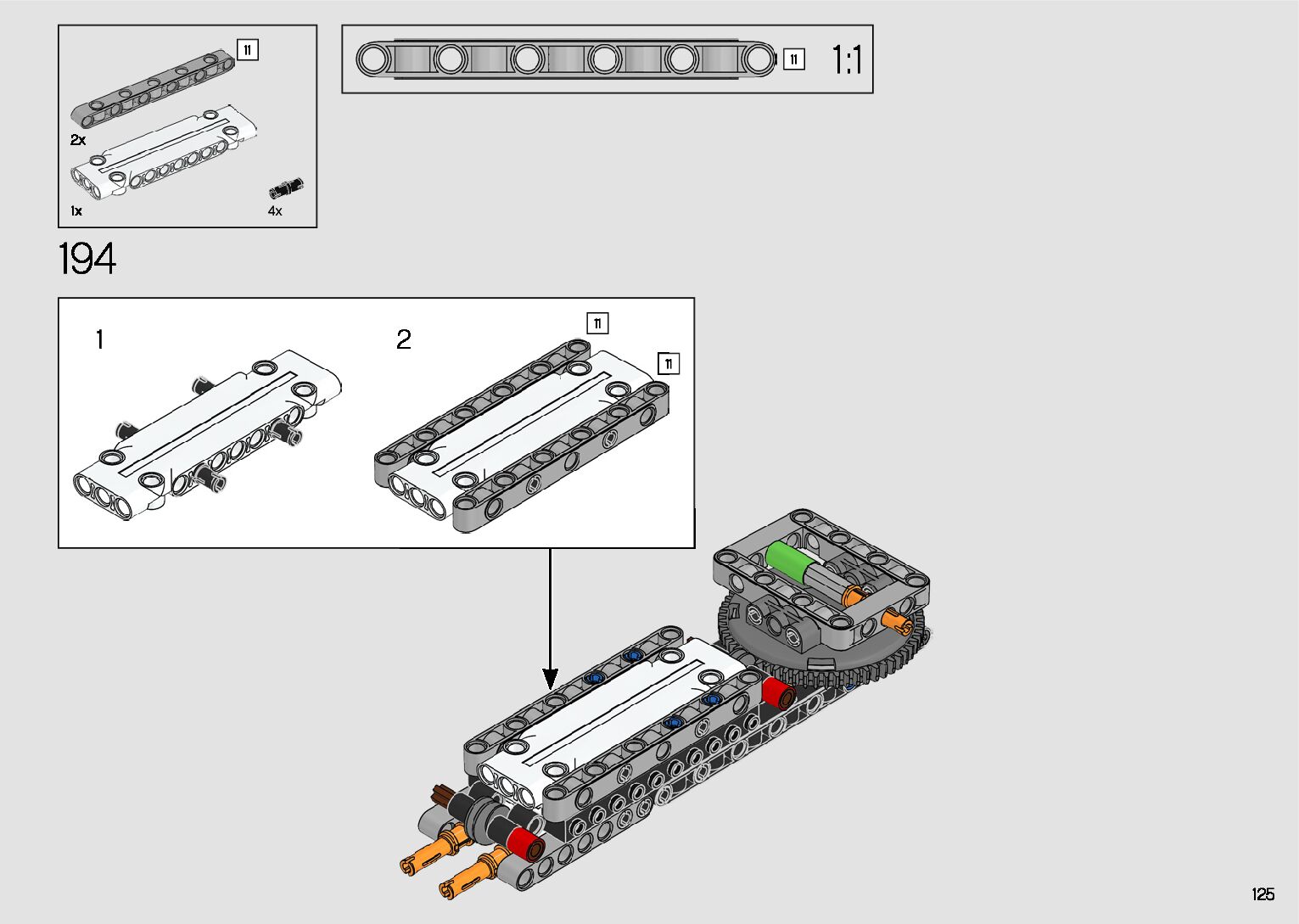 11

2x

1x

4x

11

1:1

194

1

2

11

11

125