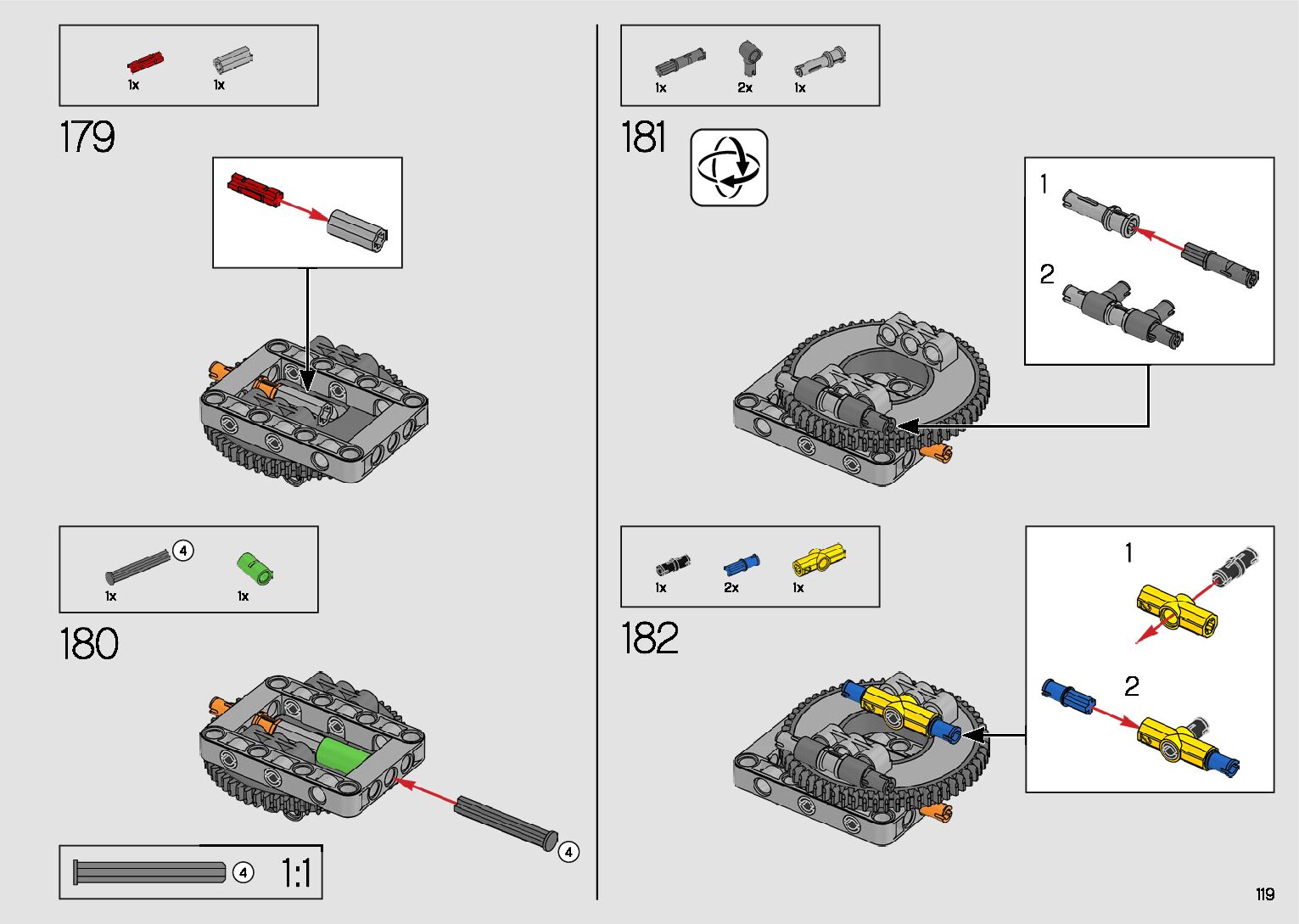 1x 1x

179

4

1x 1x

180

4

4 1:1

1x 2x 1x

181

1

2

1x 2x 1x

182

1

2

119