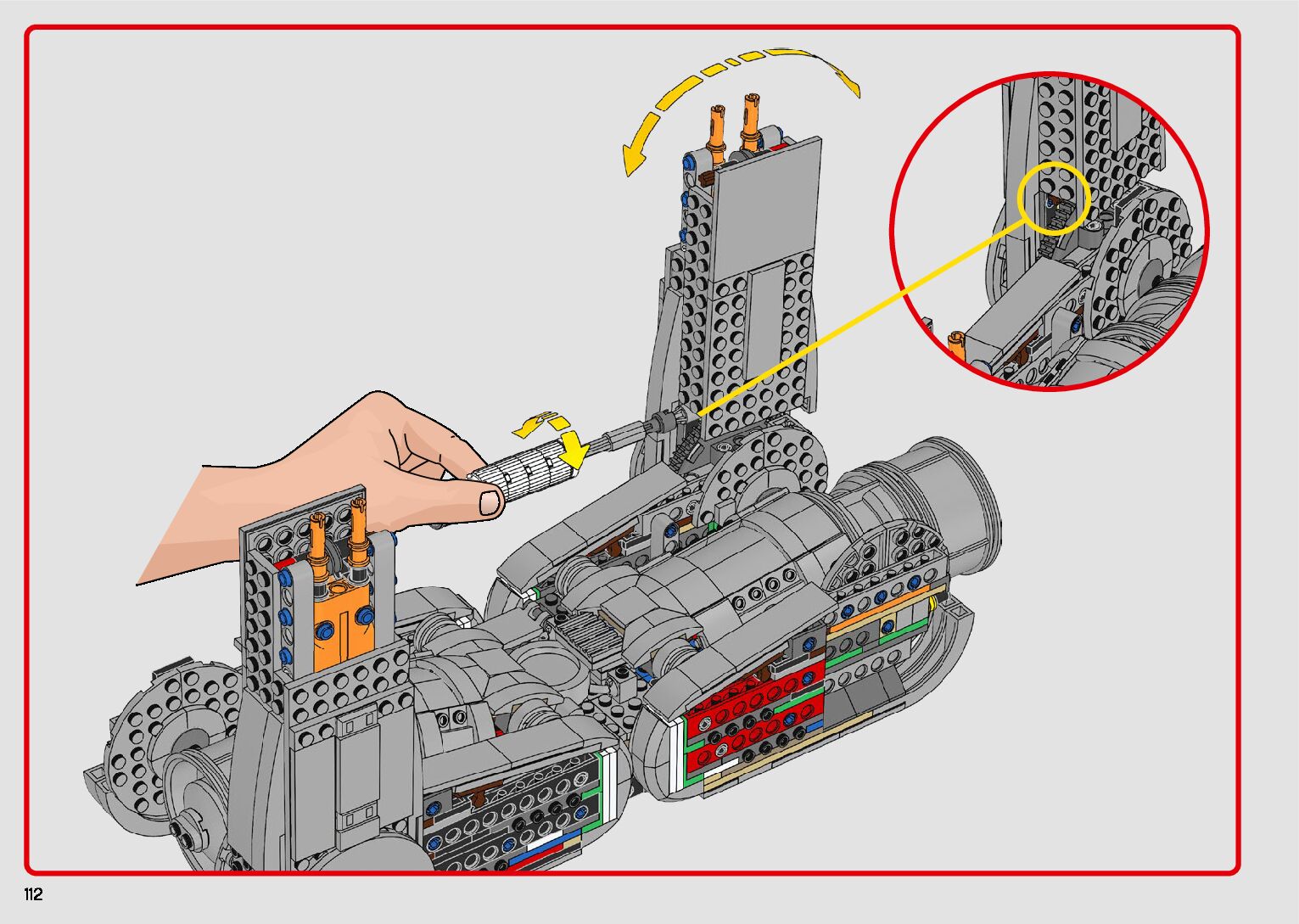 112