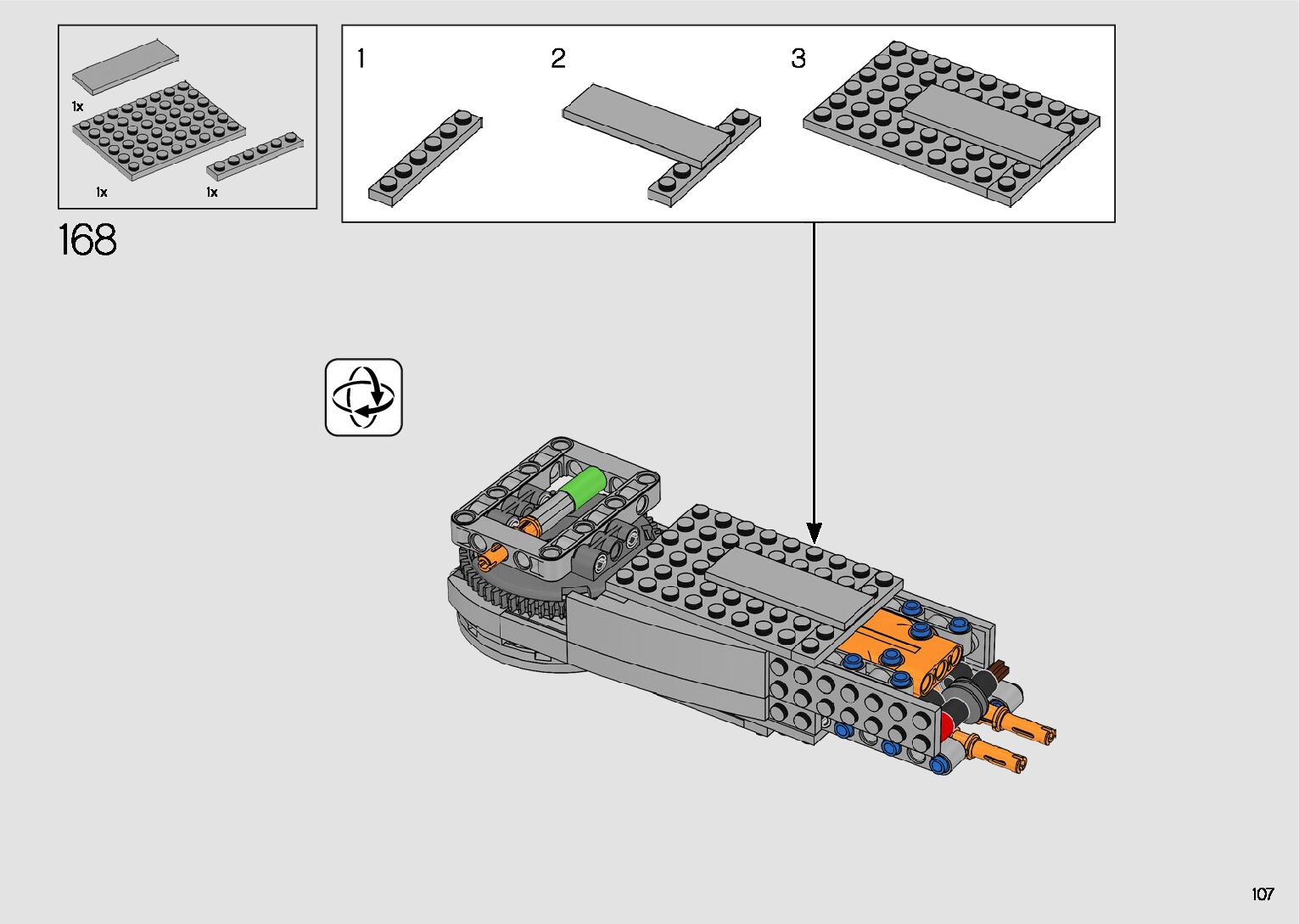 1x
1x
1x

168

1
2
3

107