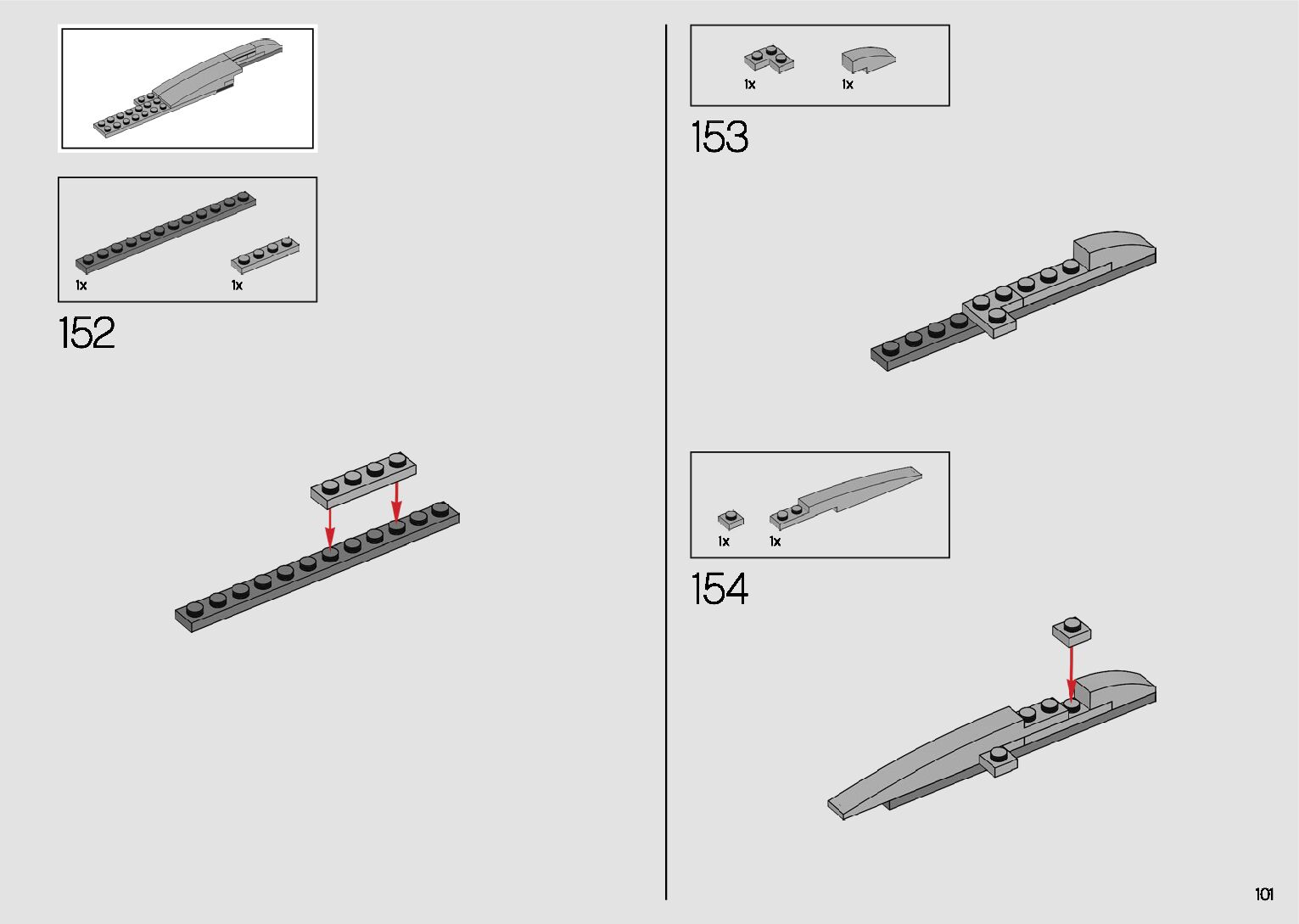 1x 1x

152

1x 1x

153

1x 1x

154

101