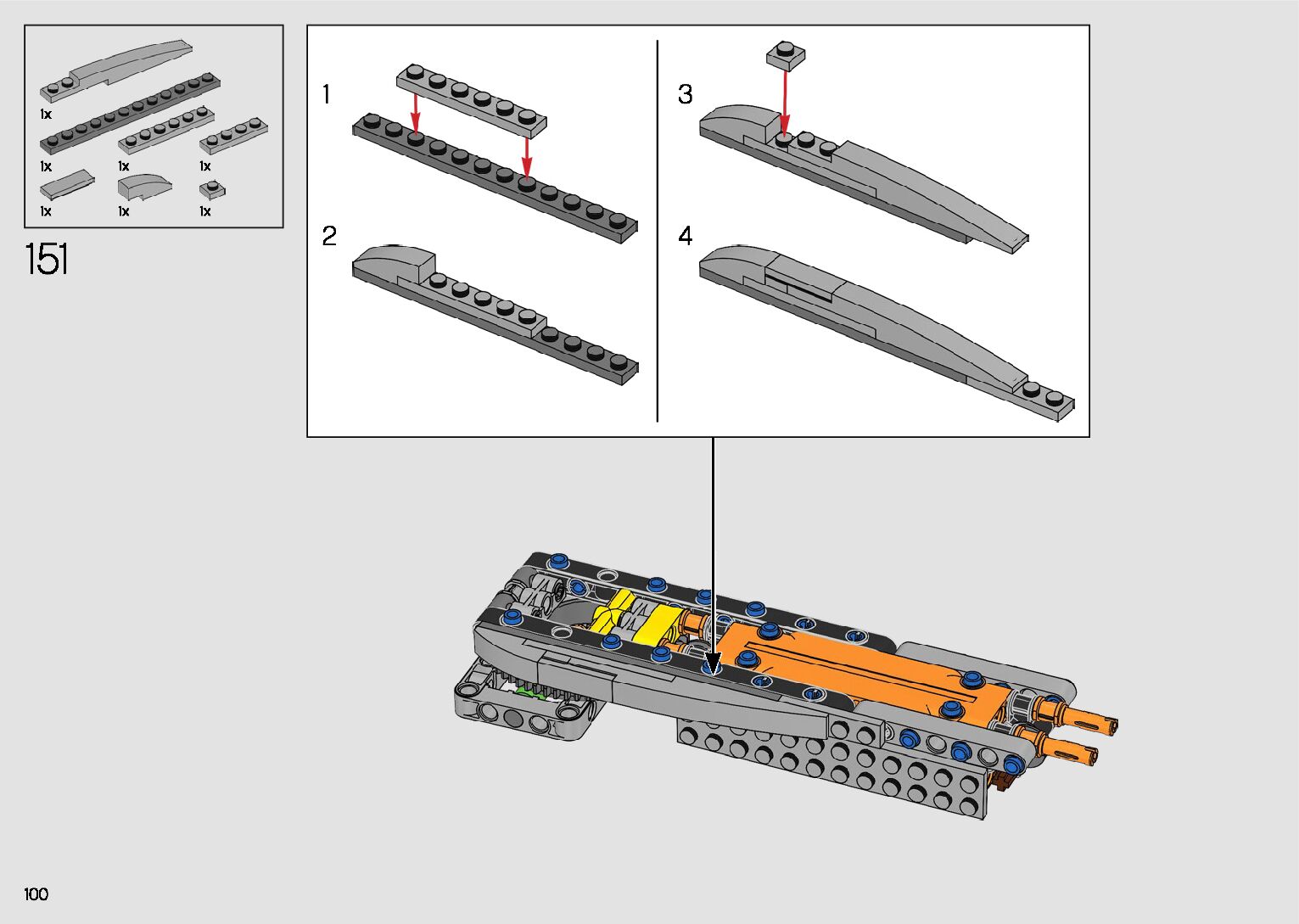 1x

1x 1x 1x

1x 1x 1x

151

1

2

3

4

100