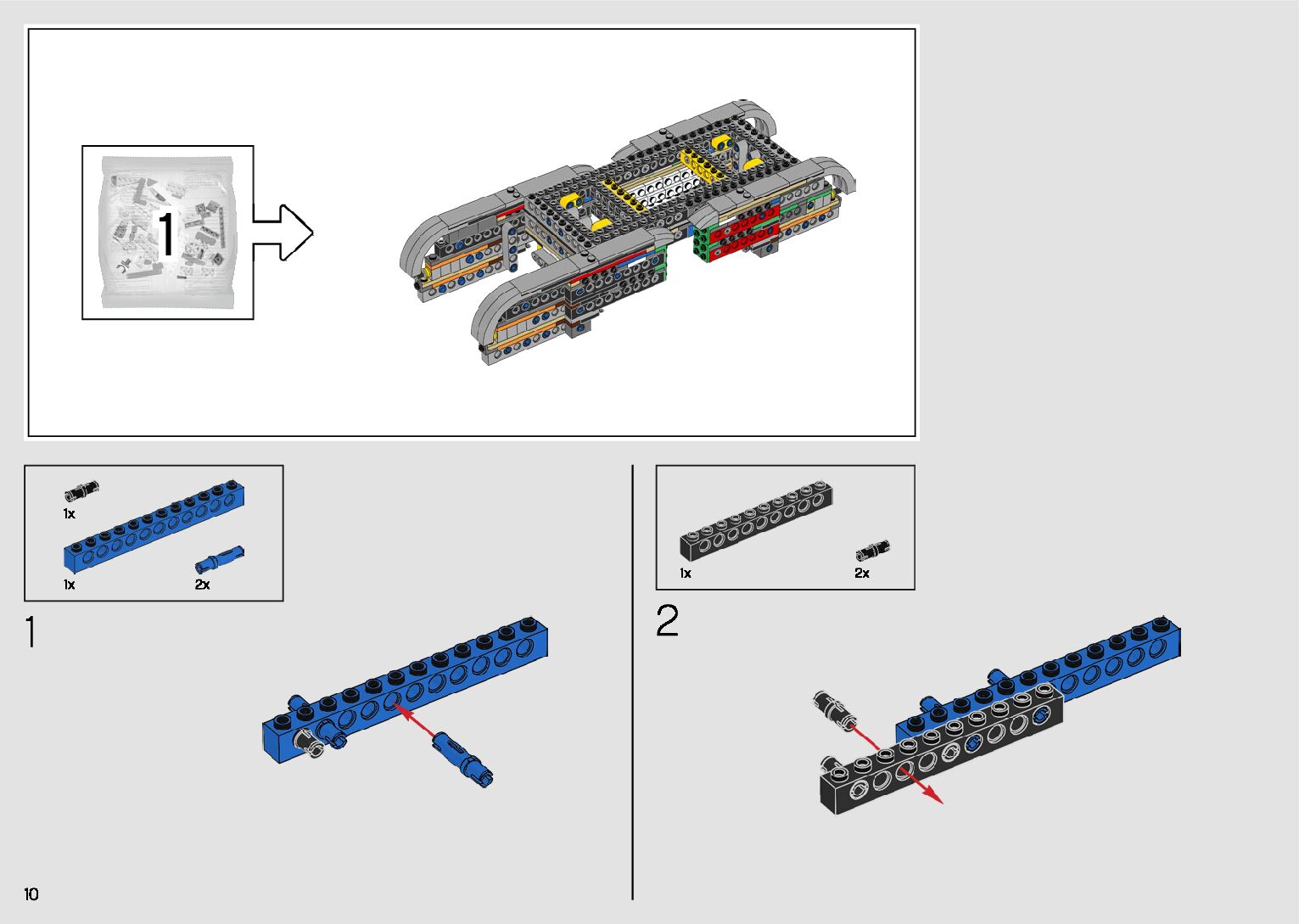 1

1x

1x

2x

1

1x

2x

2

10