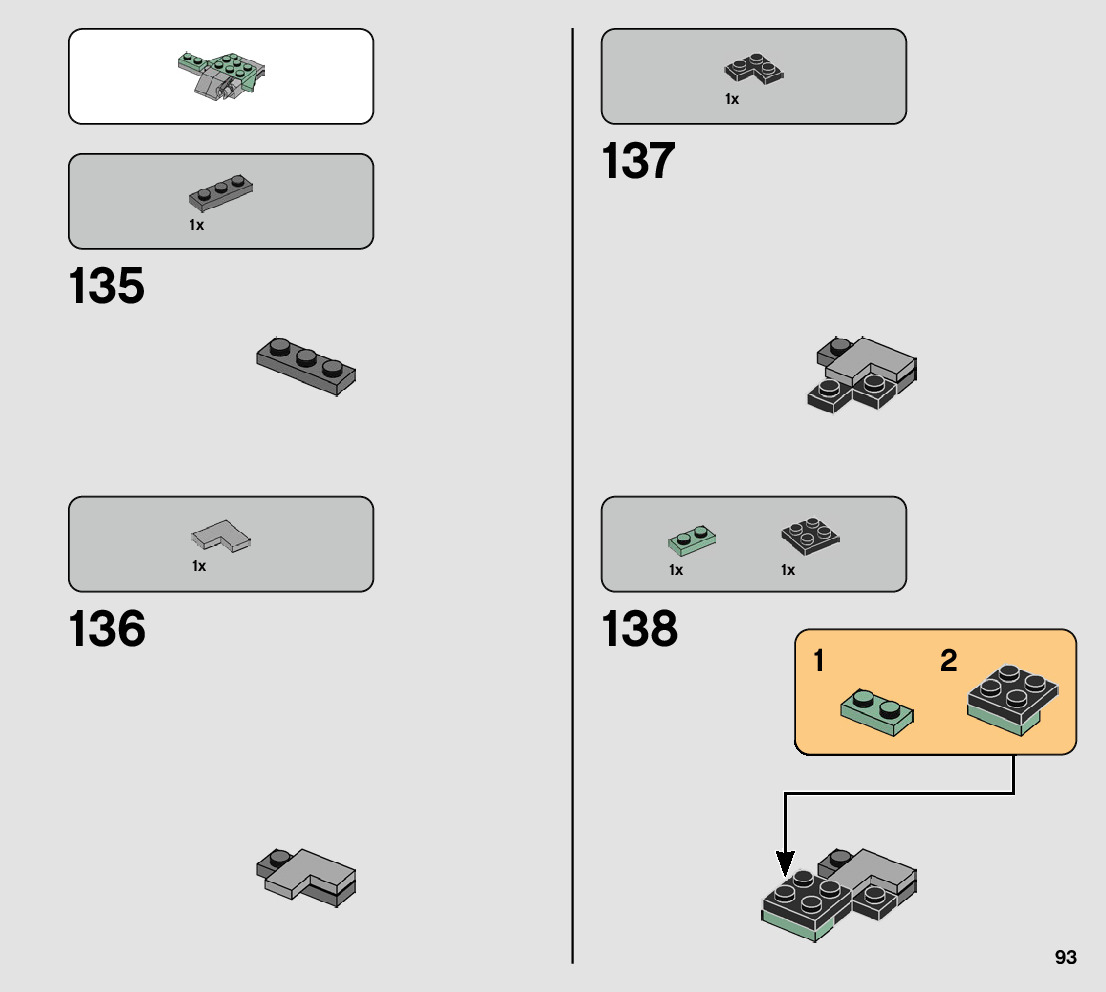 1x

135

1x

136

1x

137

1x

1x

138

1

2

93