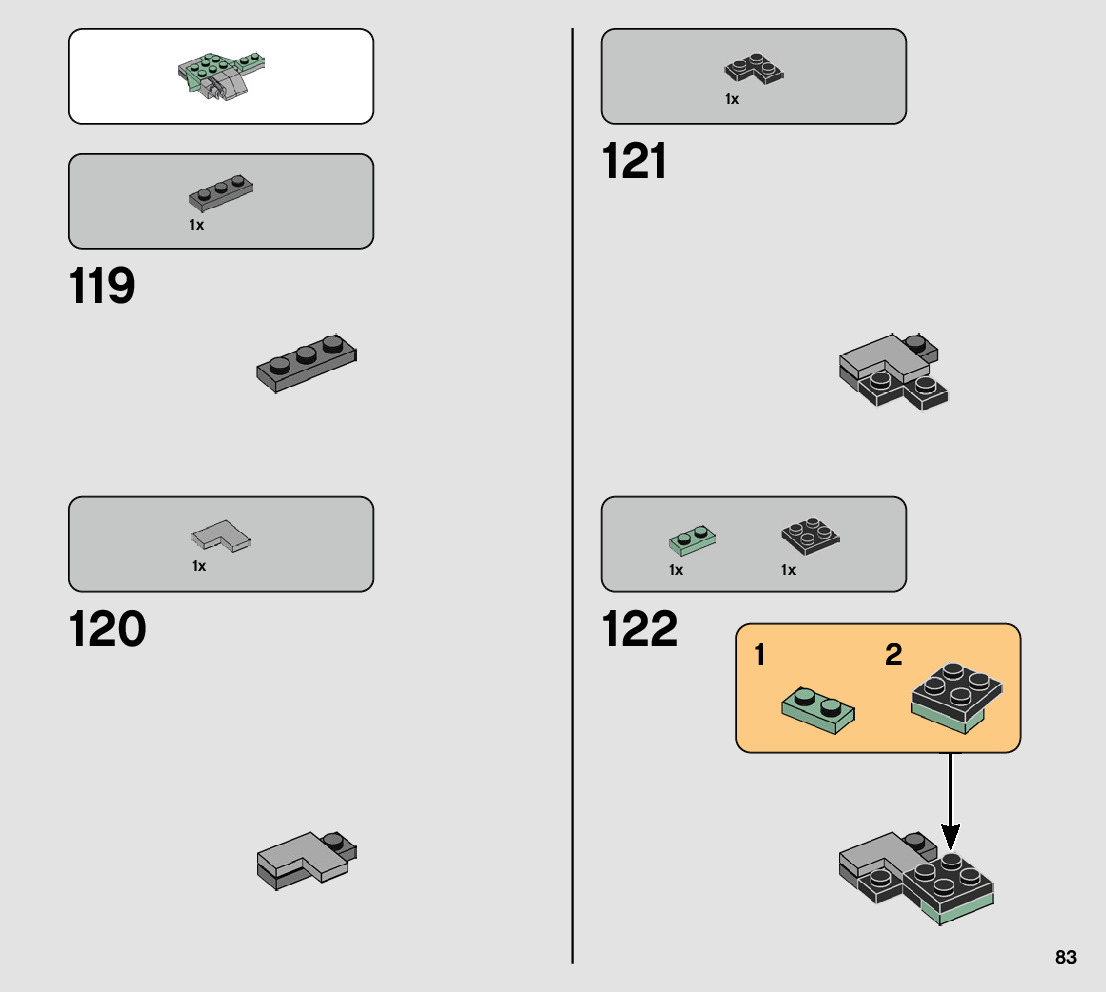 1x

119

1x

120

1x

121

1x

1x

122

1

2

83