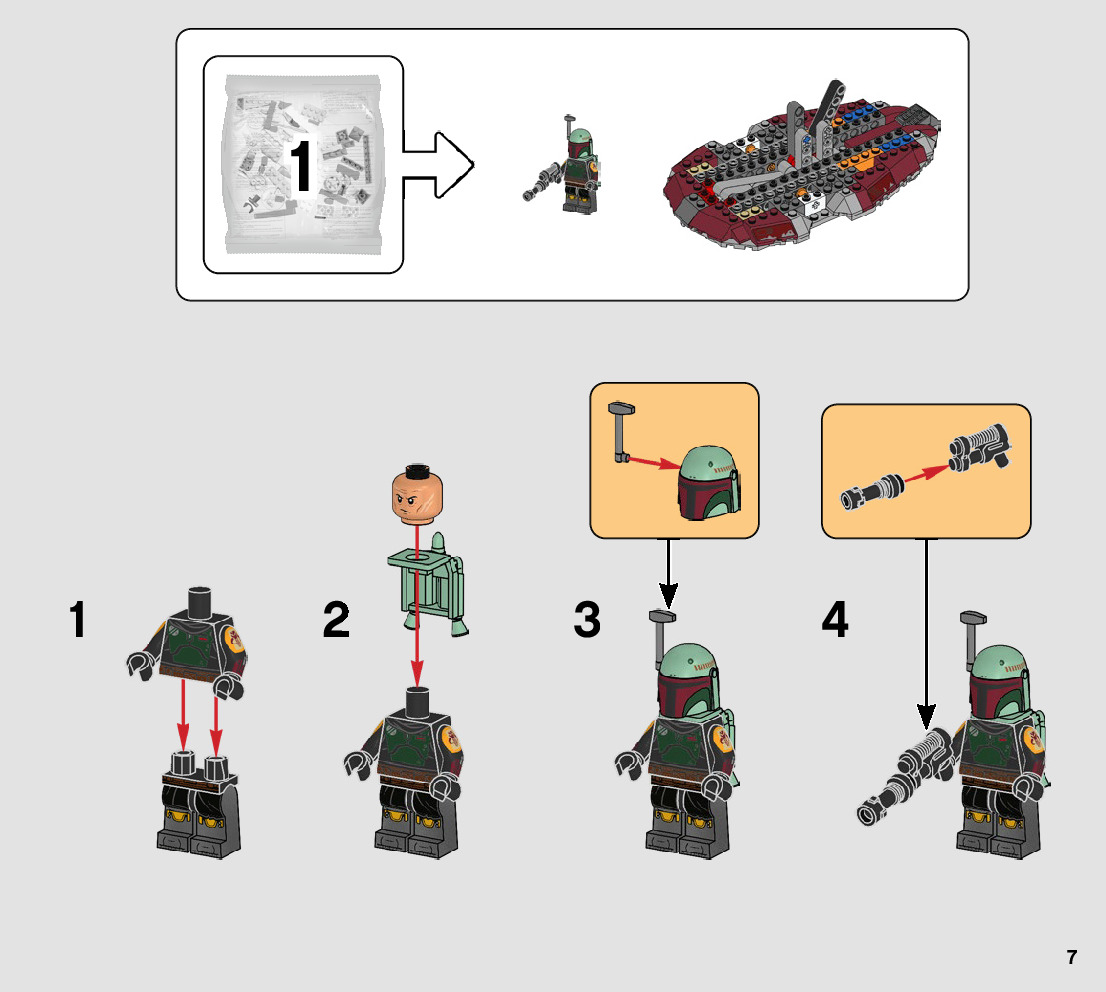 1

1

2

3

4

7