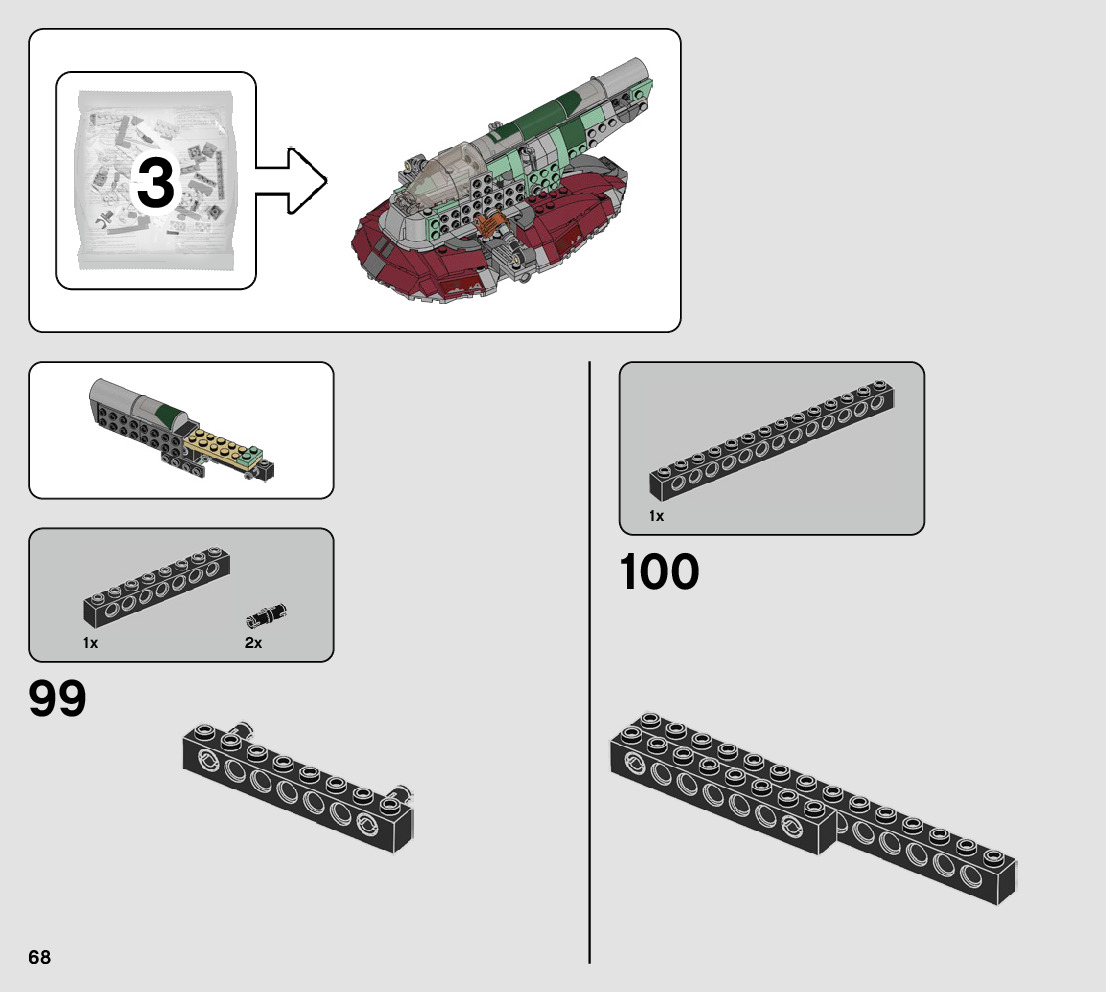 3

1x

2x

99

1x

100

68