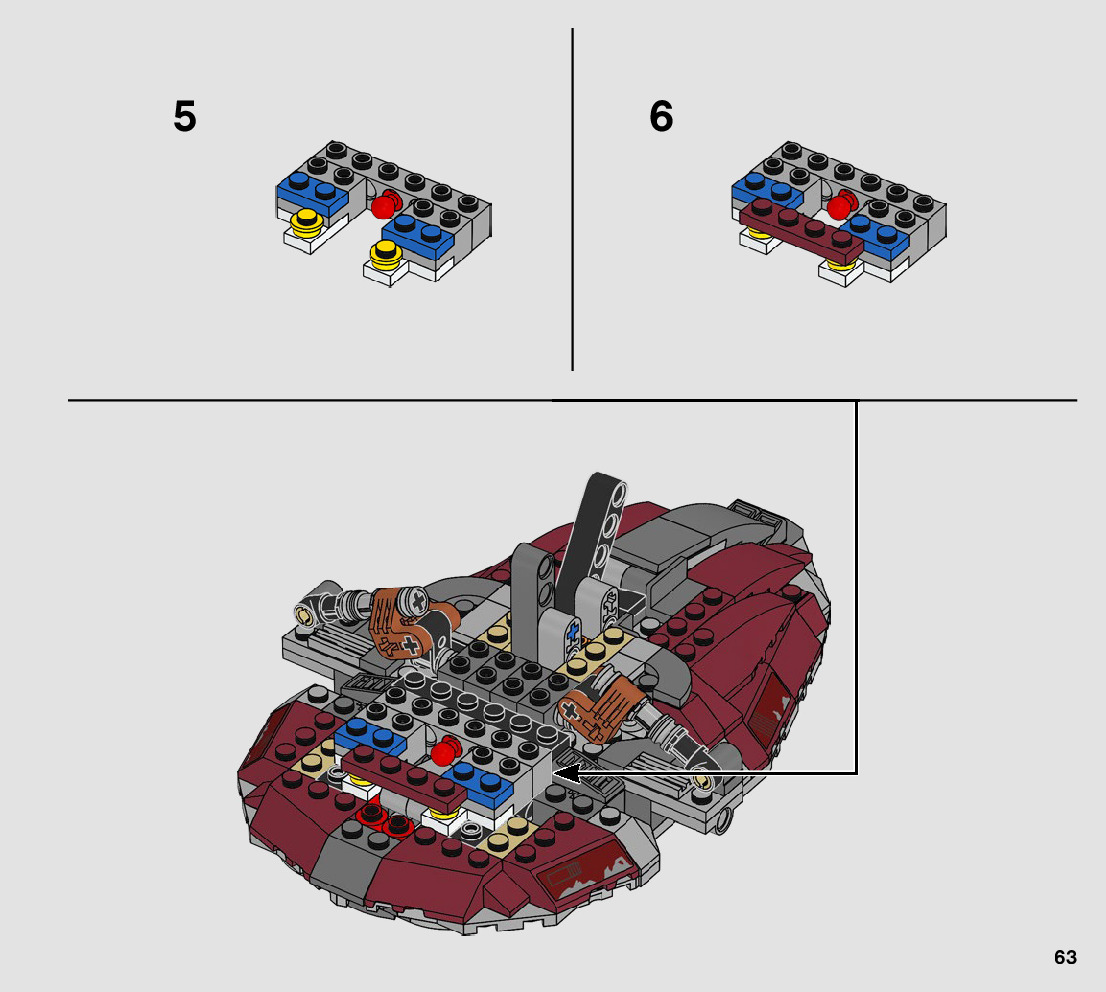 5

6

63