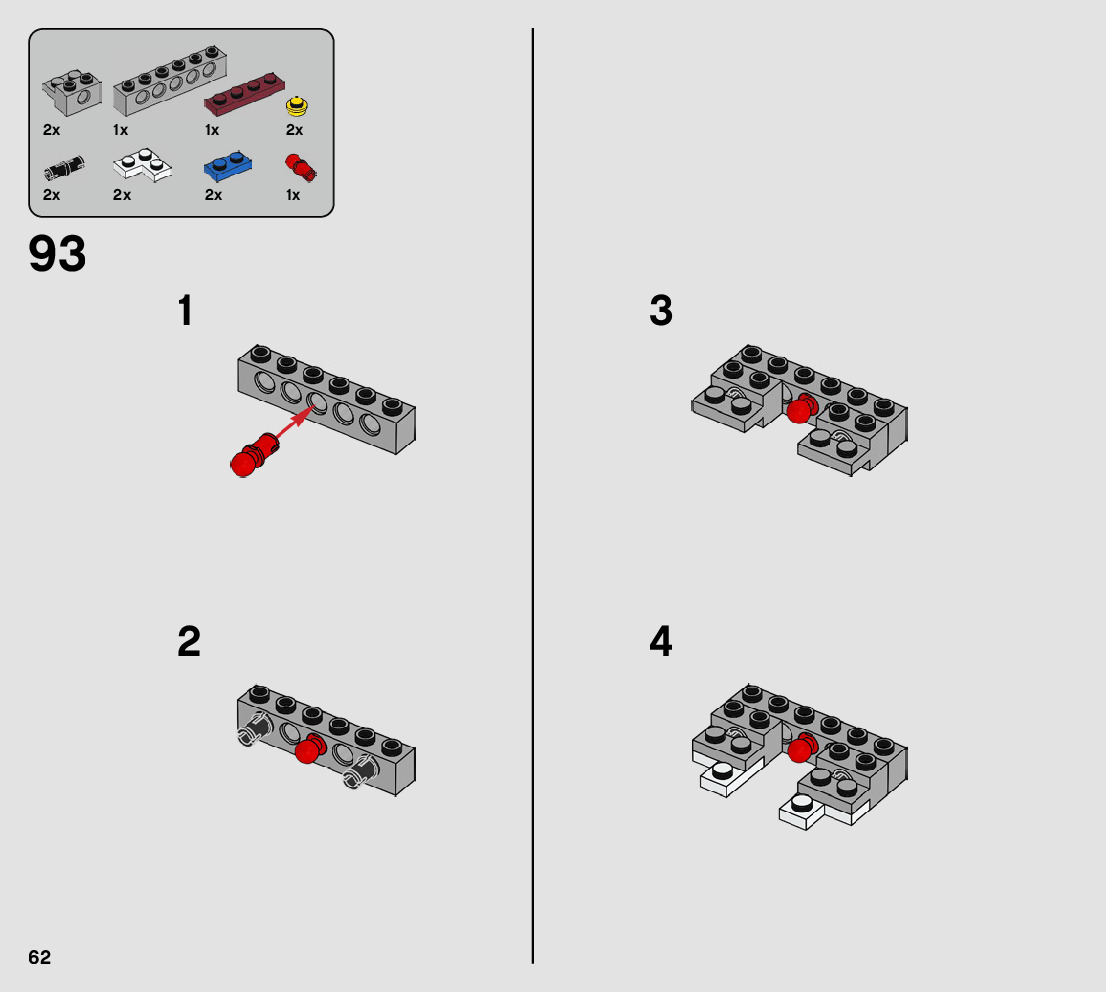 2x 1x 1x 2x
2x 2x 2x 1x

93

1

2

3

4

62