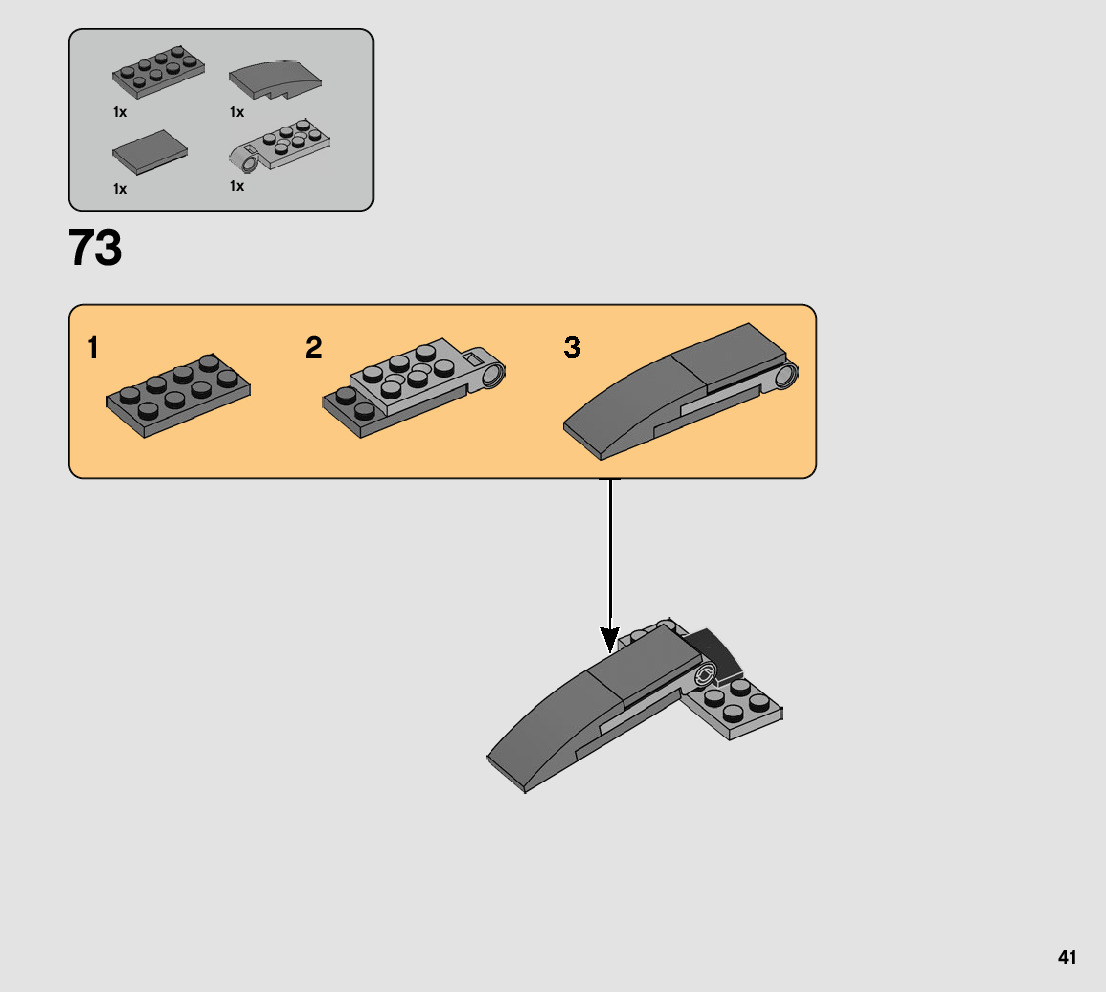 1x
1x
1x
1x

73

1
2
3

41