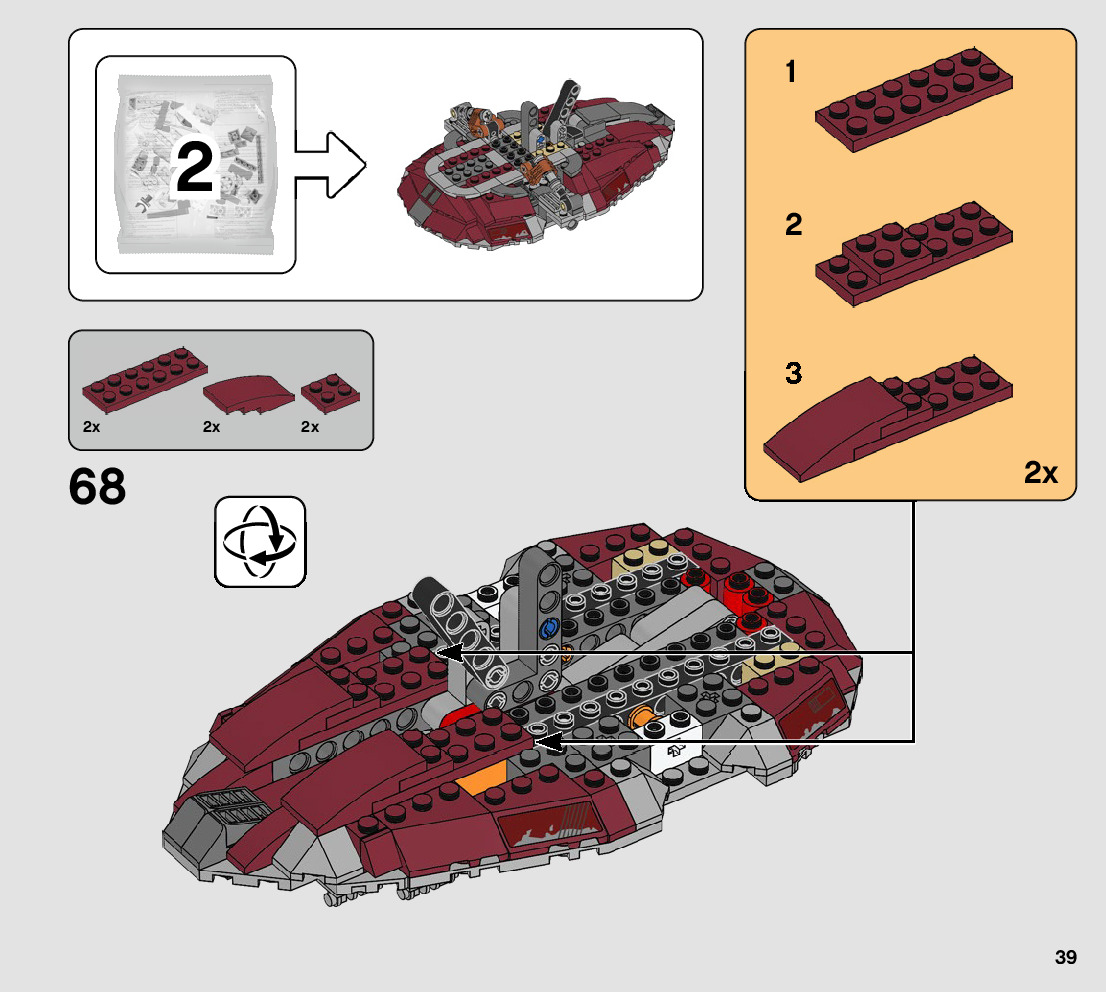 2

1

2

3

2x

2x

2x

2x

68

39