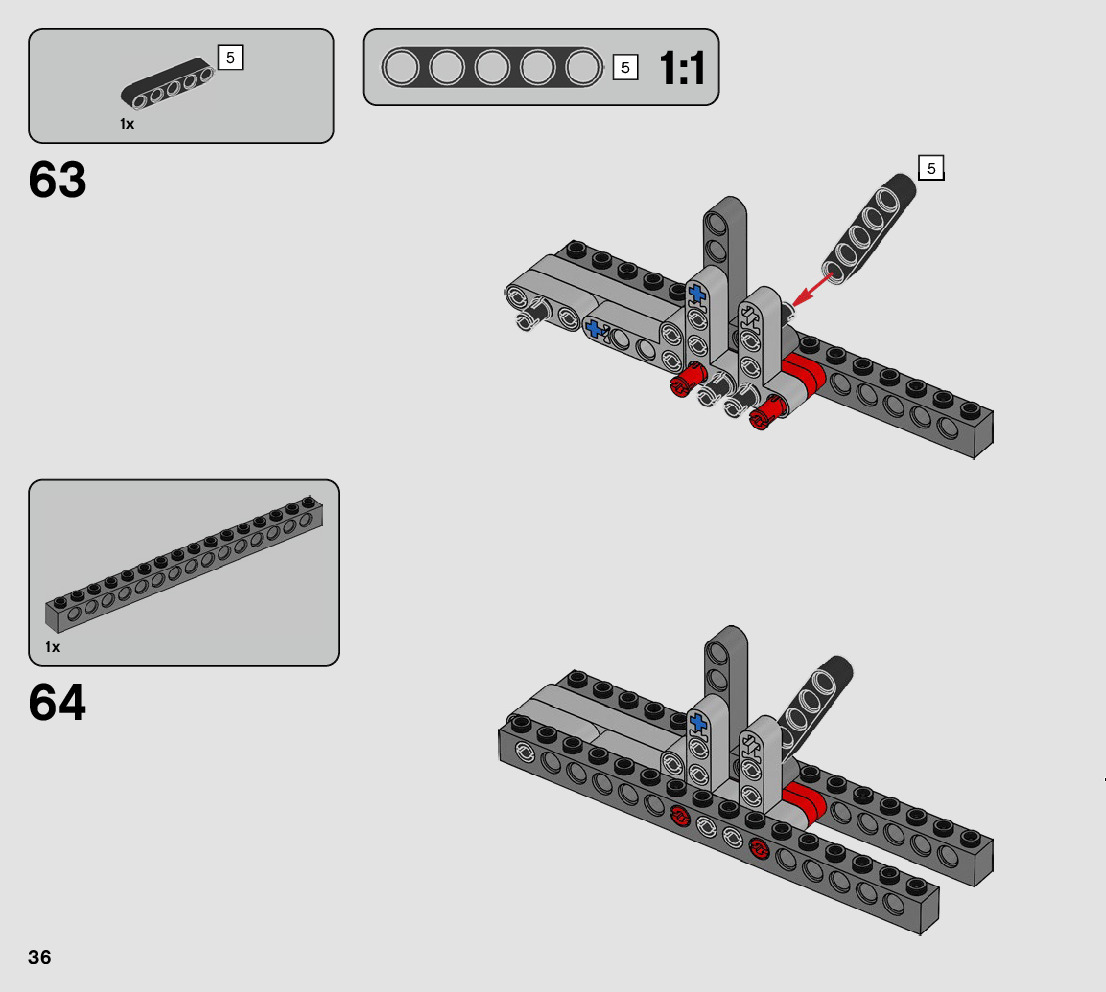 5
1x
5 1:1
63
5
1x
64
36