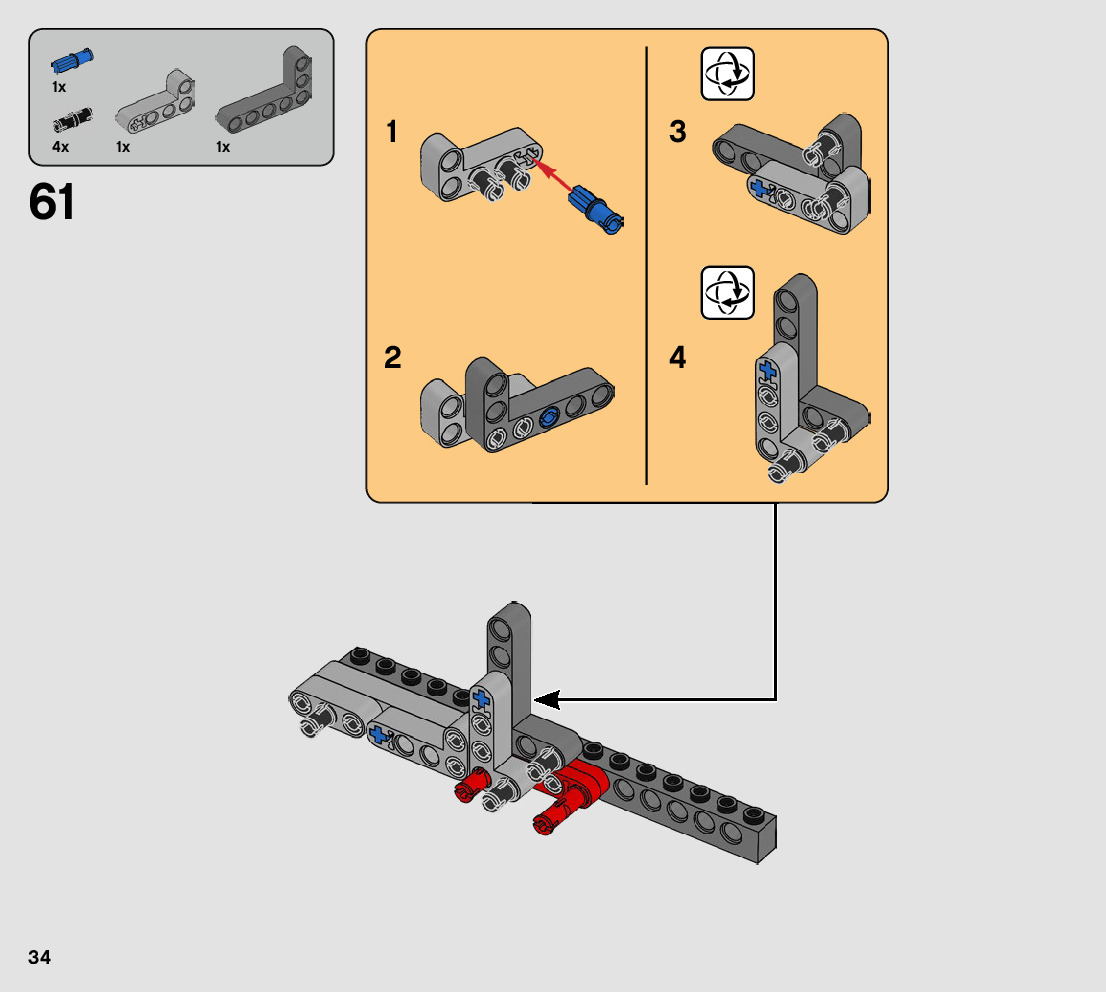 1x
4x
1x
1x

61

1

2

3

4

34