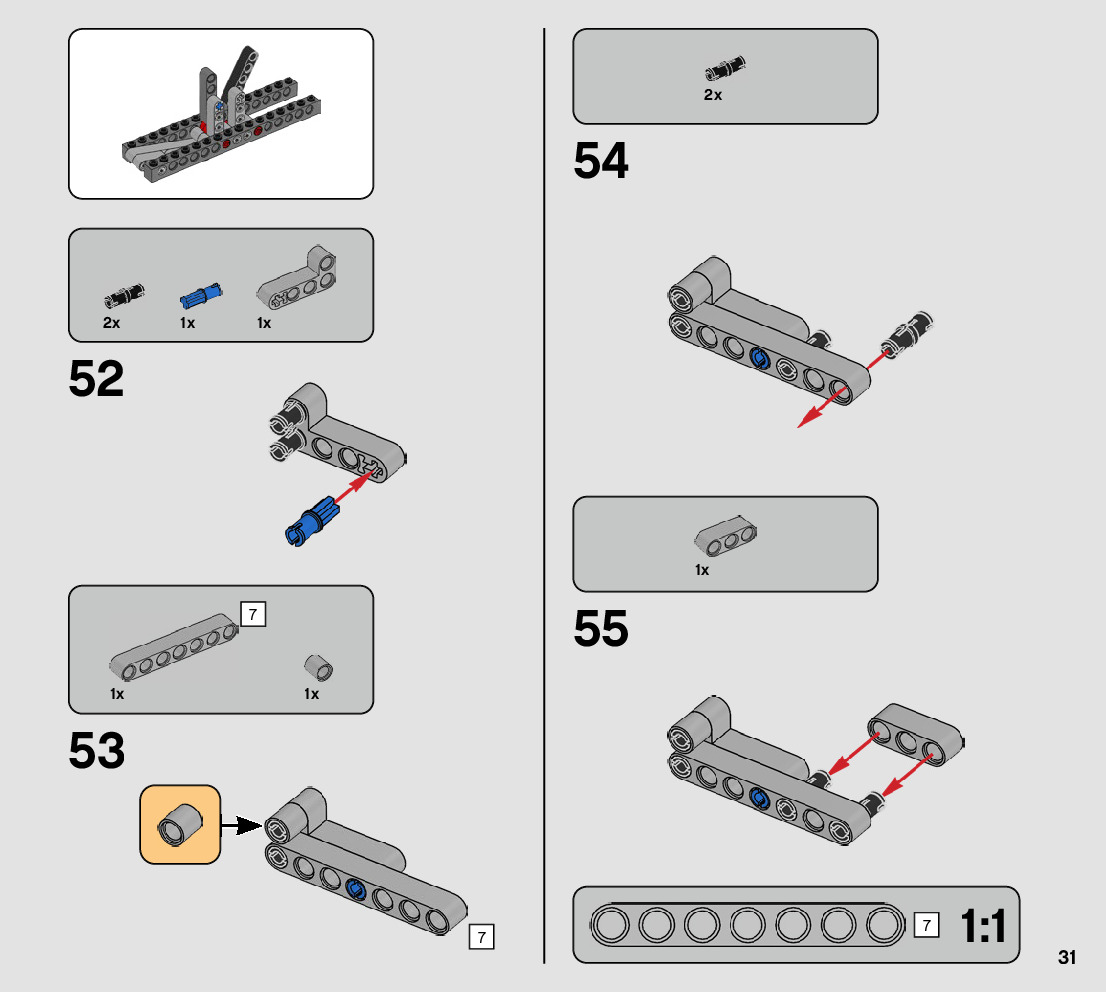 2x 1x 1x

52

7

1x 1x

53

7

2x

54

1x

55

7 1:1

31