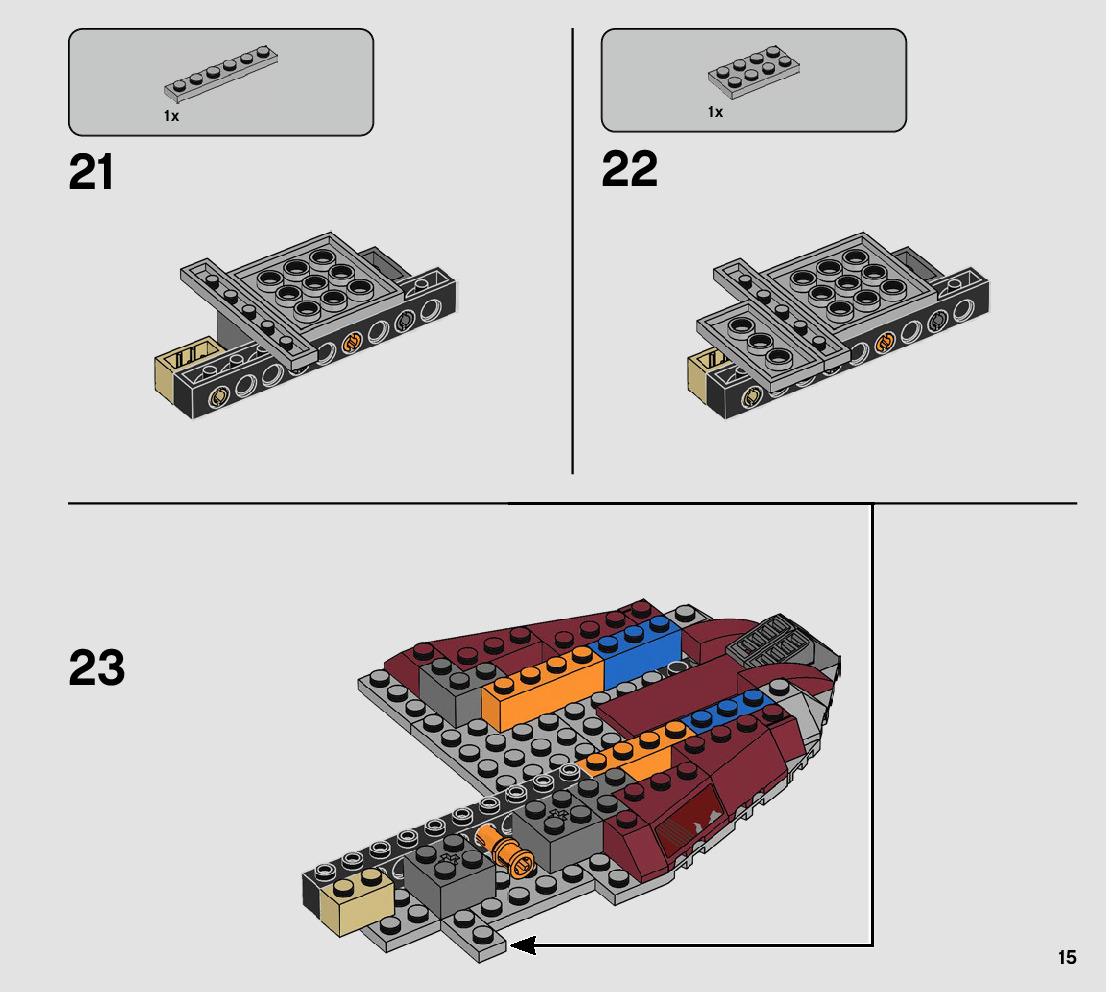 1x

21

1x

22

23

15