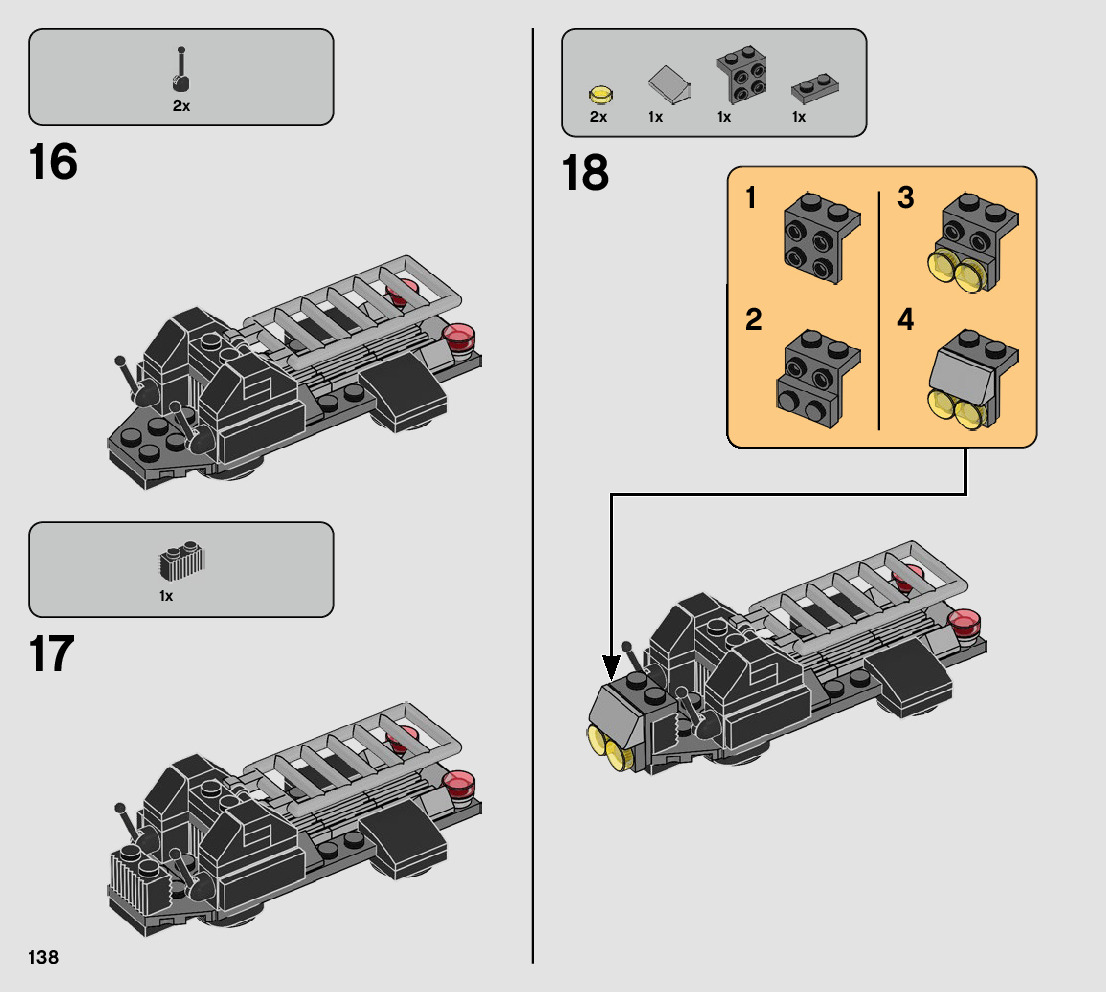 2x

16

1x

17

138

2x 1x 1x 1x

18

1

2

3

4