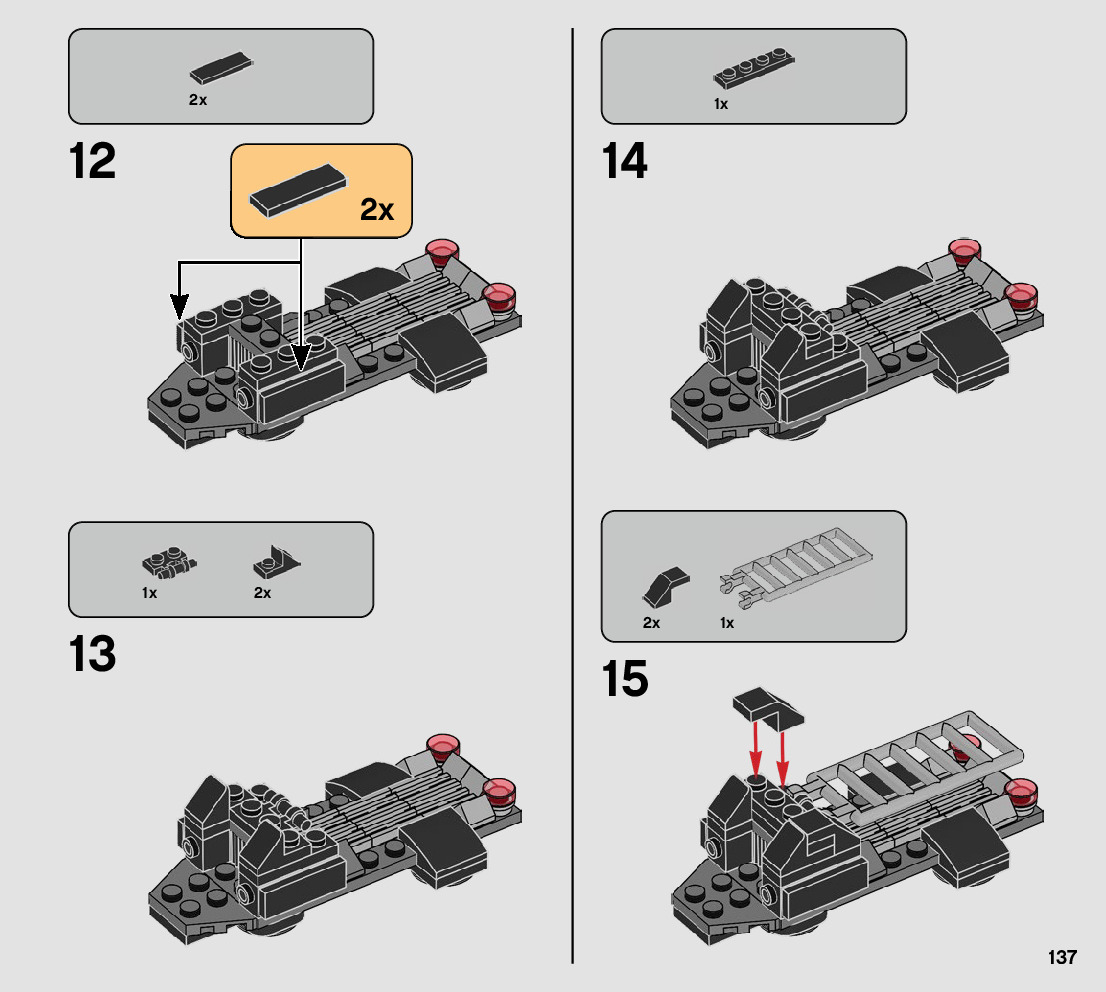 2x

12

2x

1x 2x

13

1x

14

2x 1x

15

137