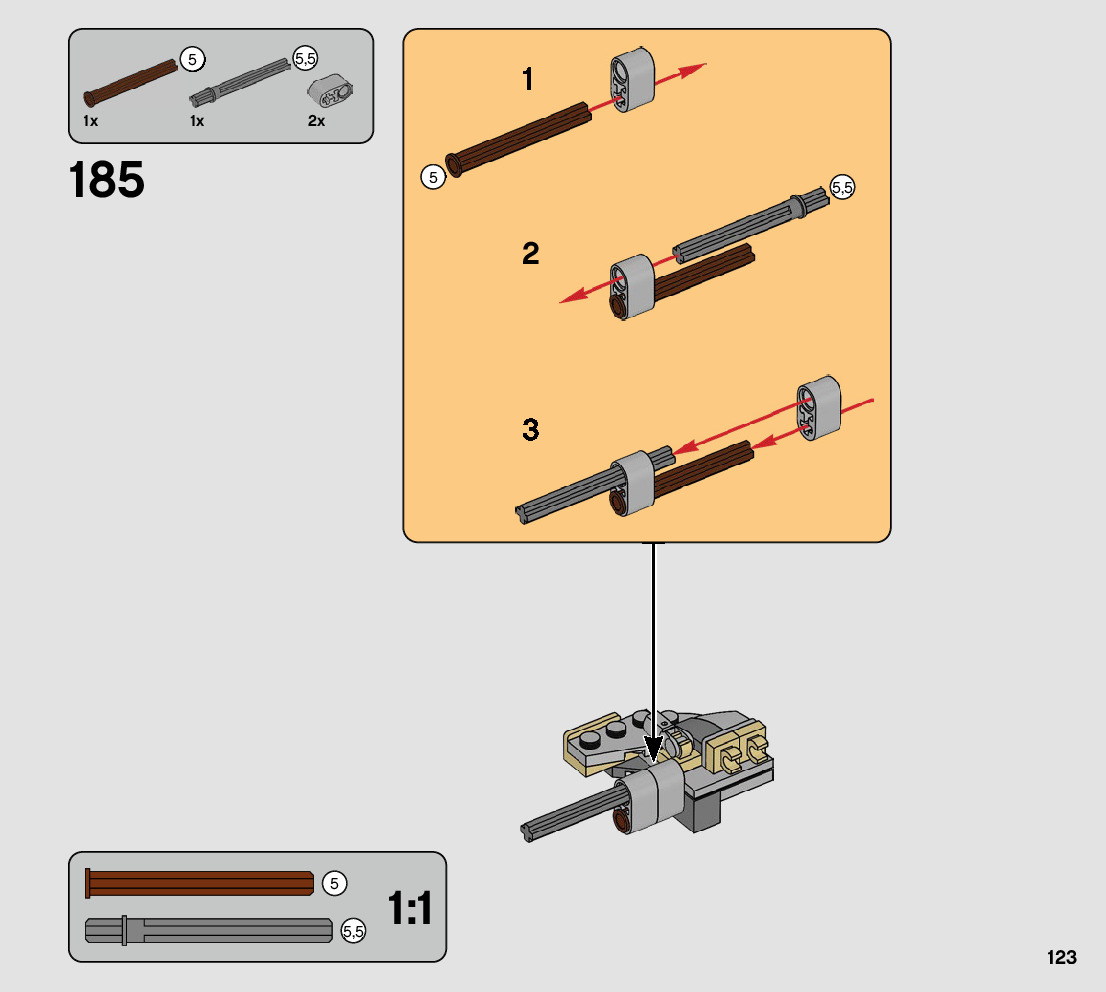 5
5,5
1x
1x
2x

185

1
5
5,5
2
3

5
5,5
1:1

123