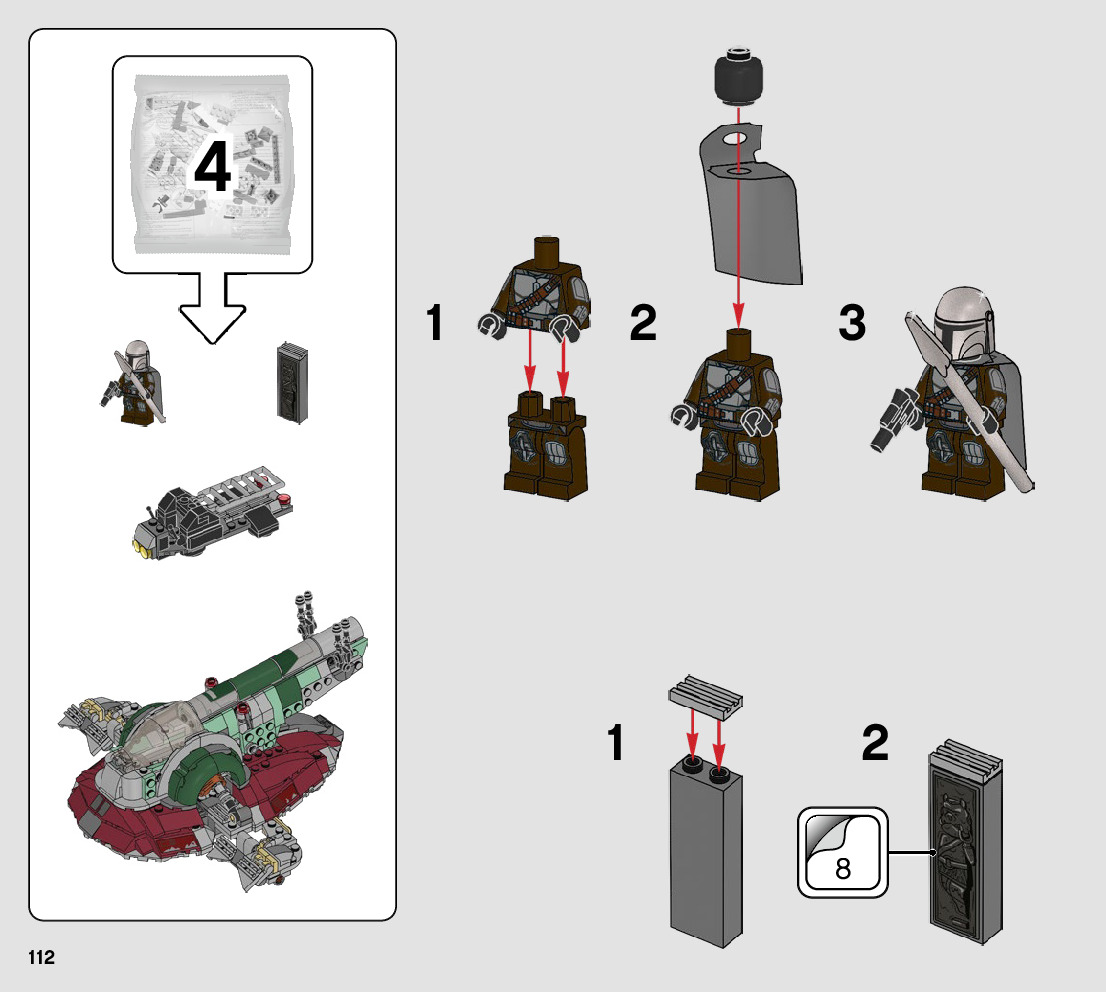 4

1

2

3

1

2

8

112