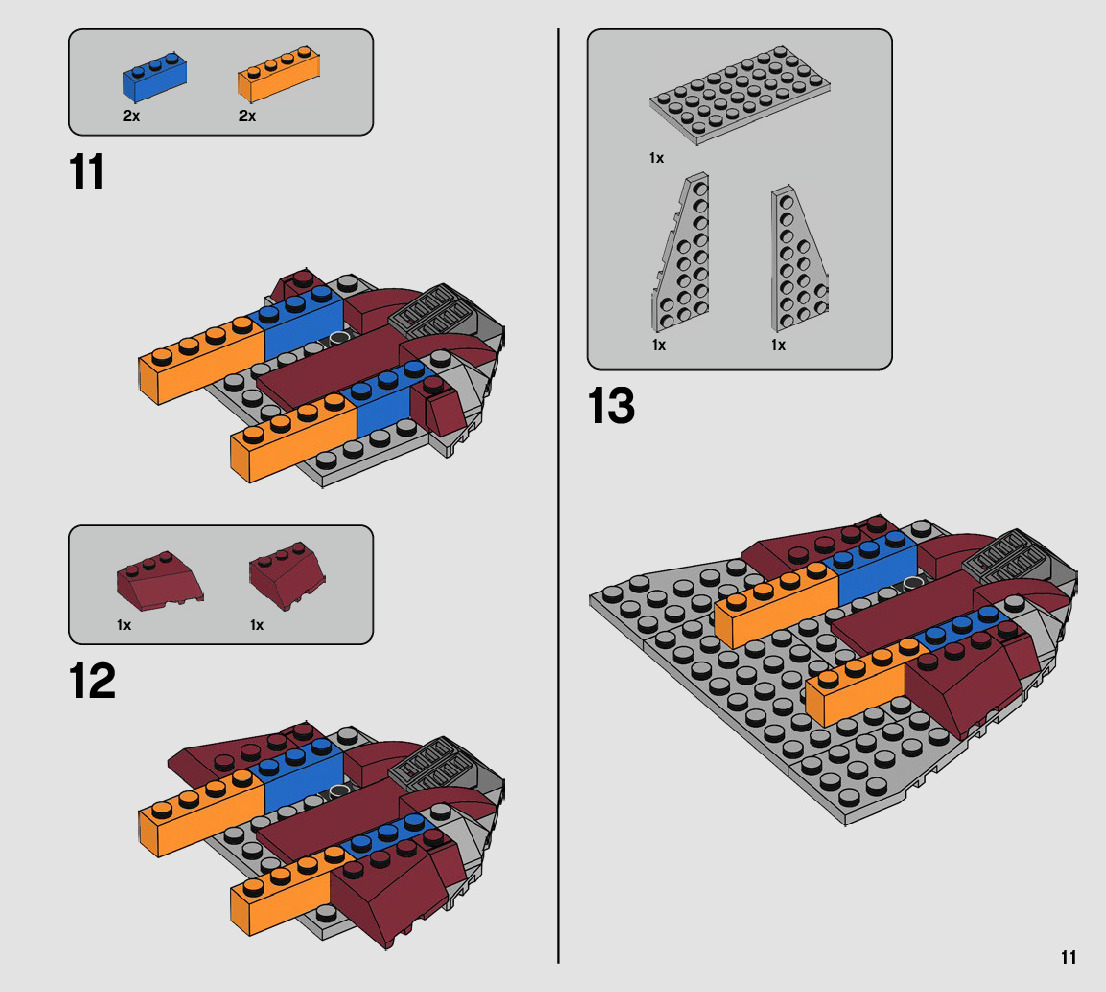 2x 2x

11

1x 1x

12

1x

1x 1x

13

11