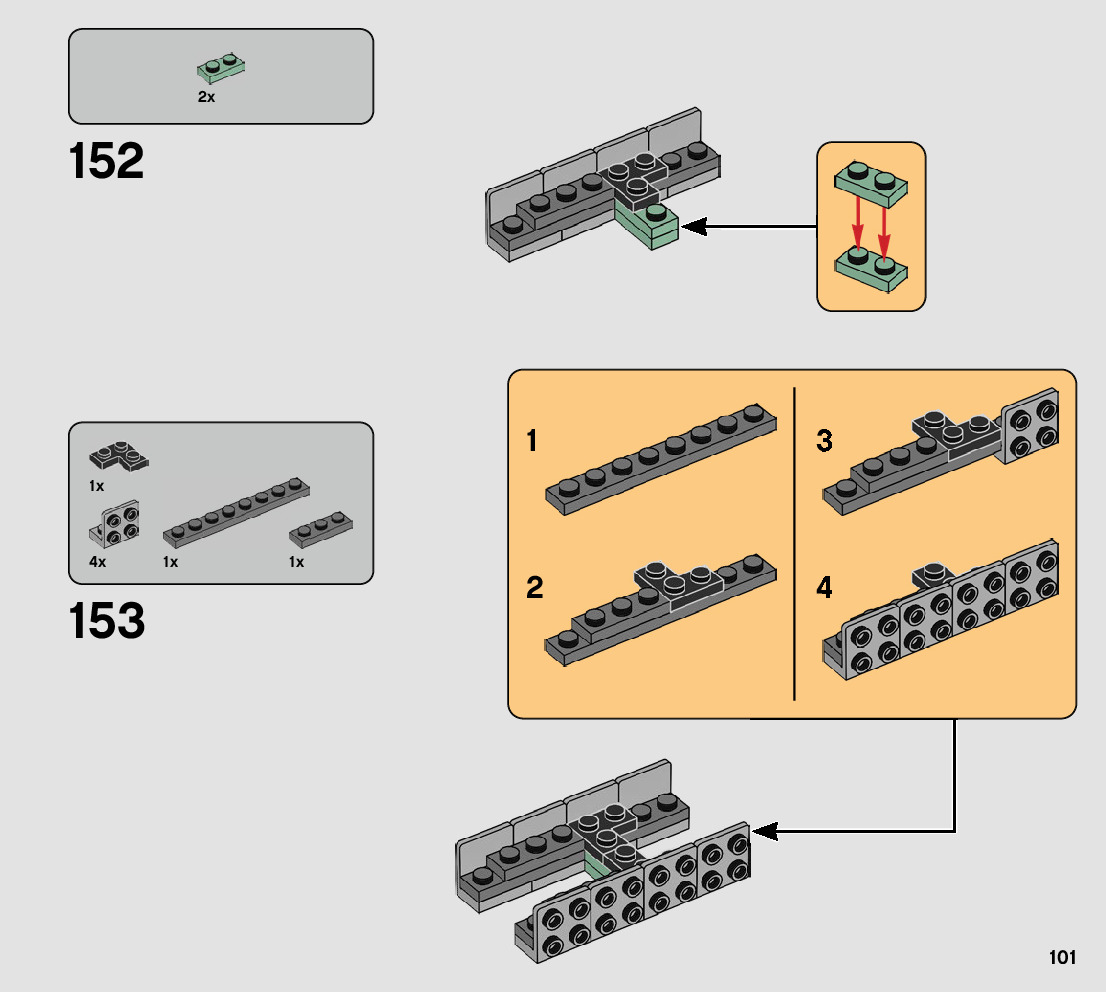 2x

152

1x

4x

1x

1x

153

1

2

3

4

101