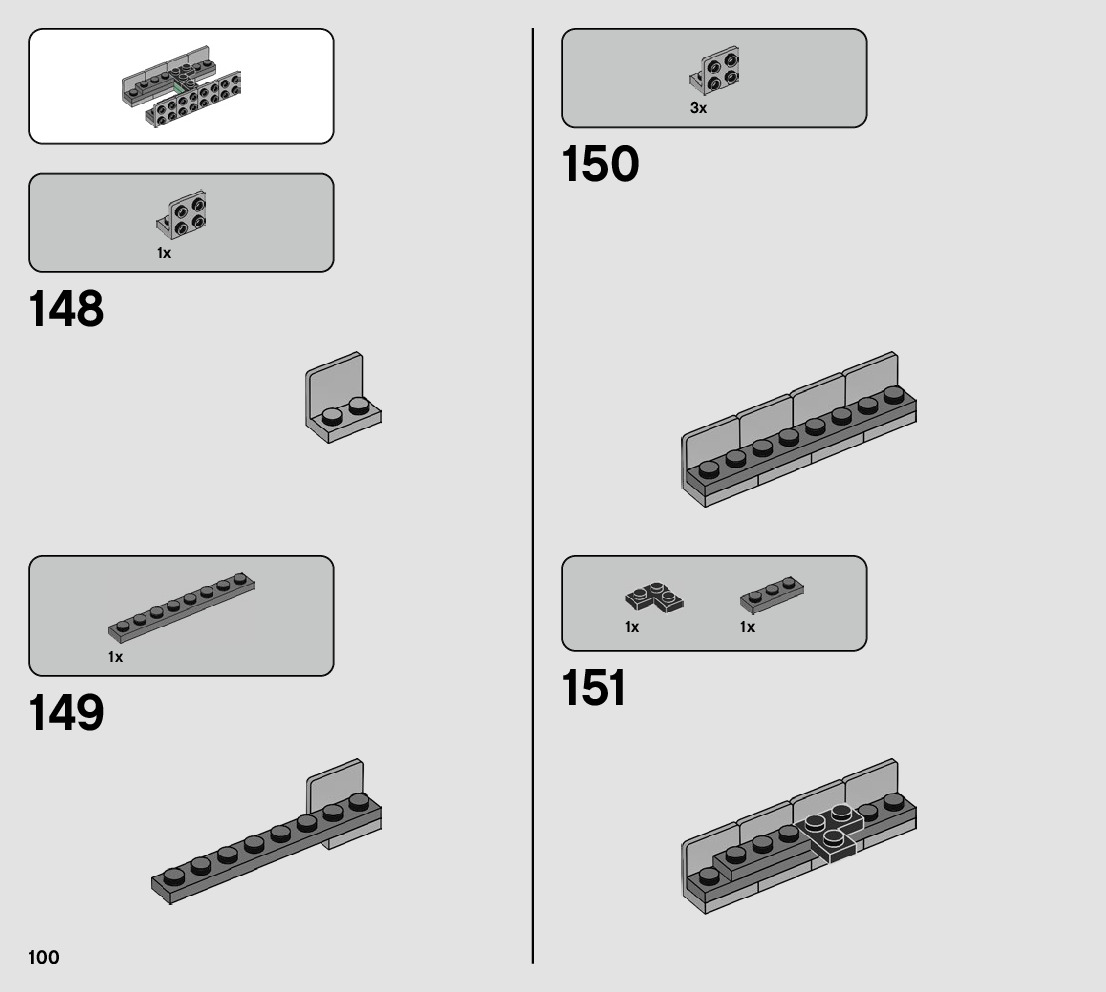 1x

148

1x

149

100

3x

150

1x

1x

151