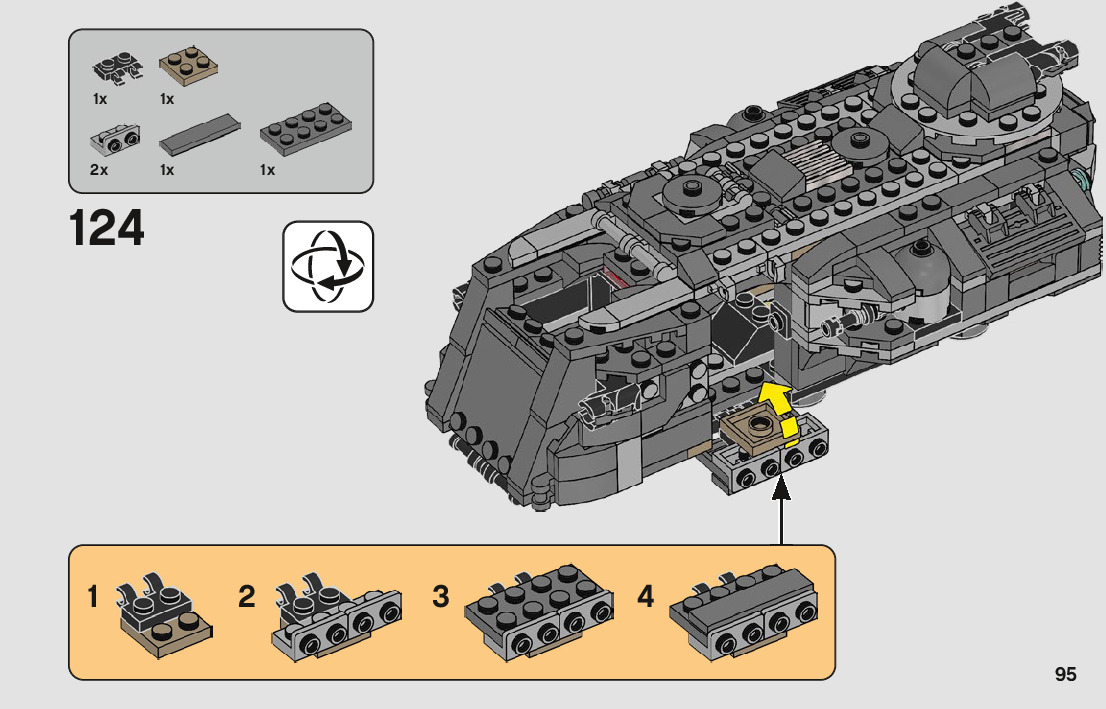 1x
1x
2x
1x
1x

124

1
2
3
4

95