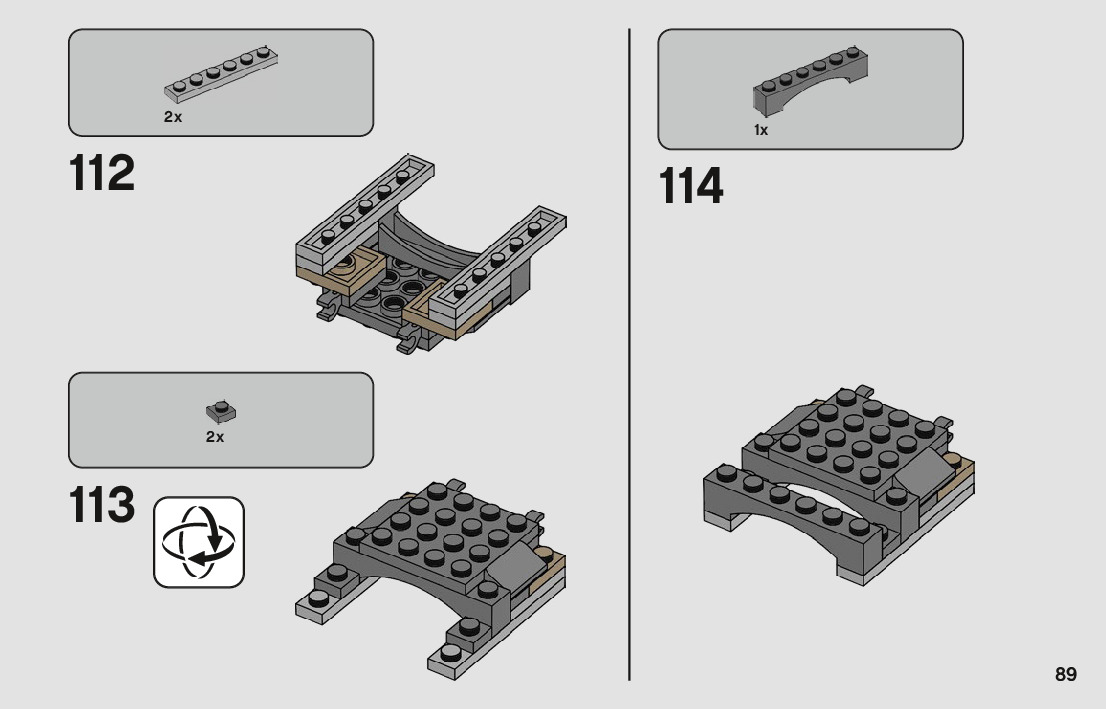 2x

112

2x

113

1x

114

89