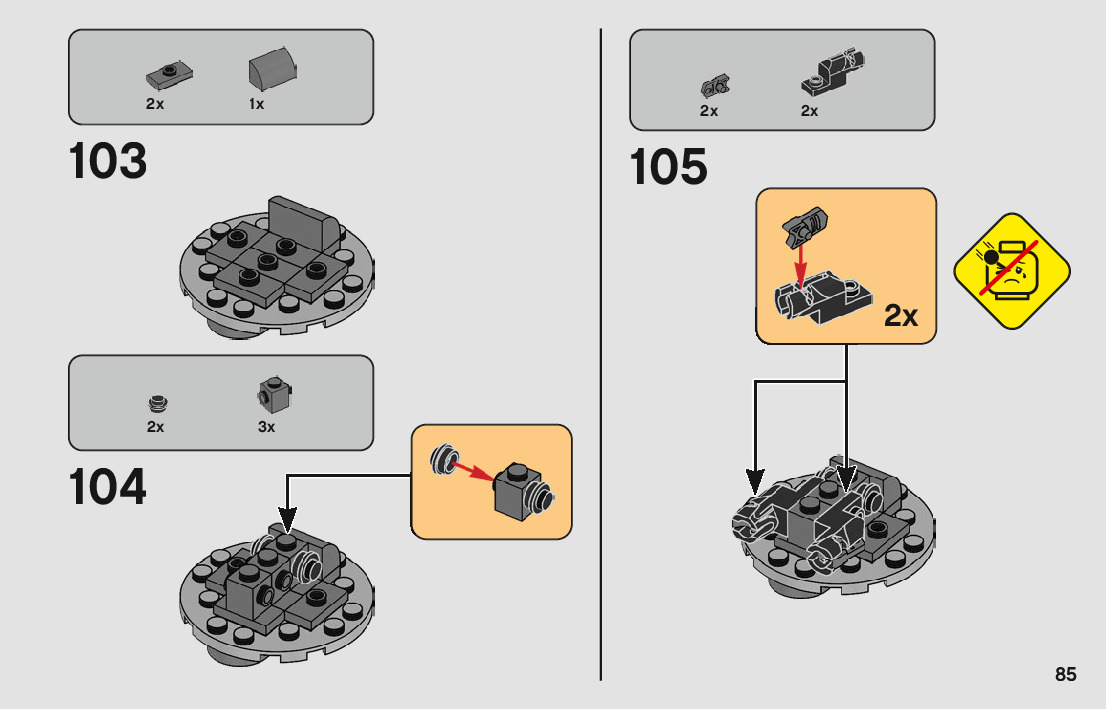 2x 1x

103

2x 3x

104

2x 2x

105

2x

85