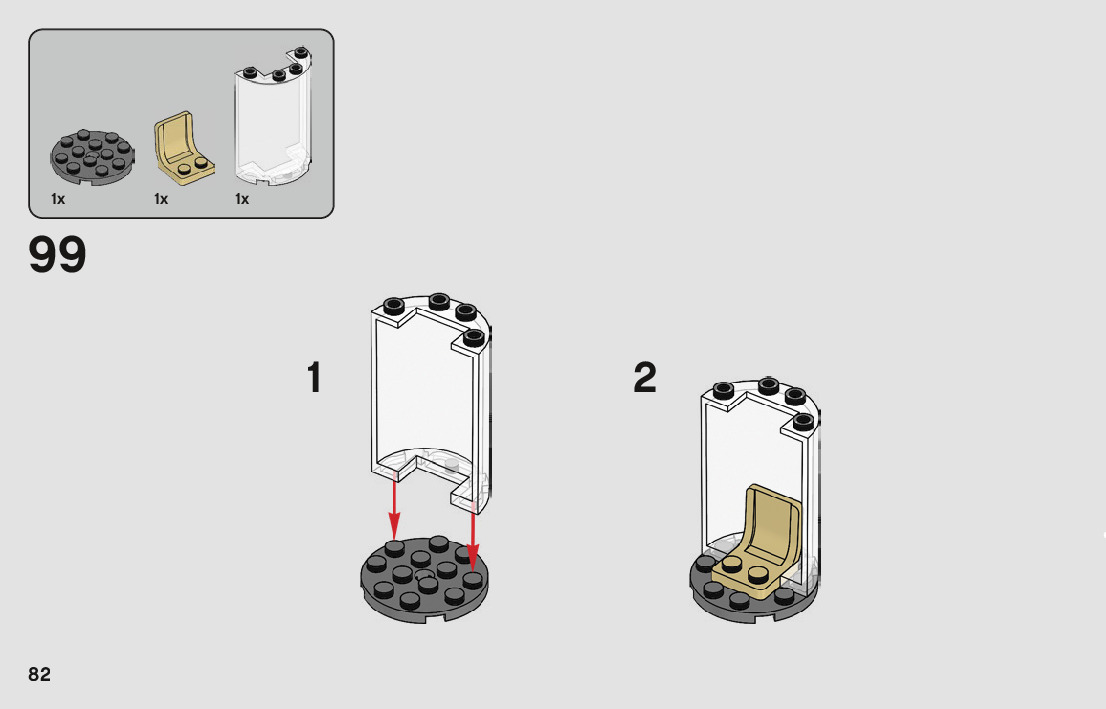 1x 1x 1x

99

1

2

82