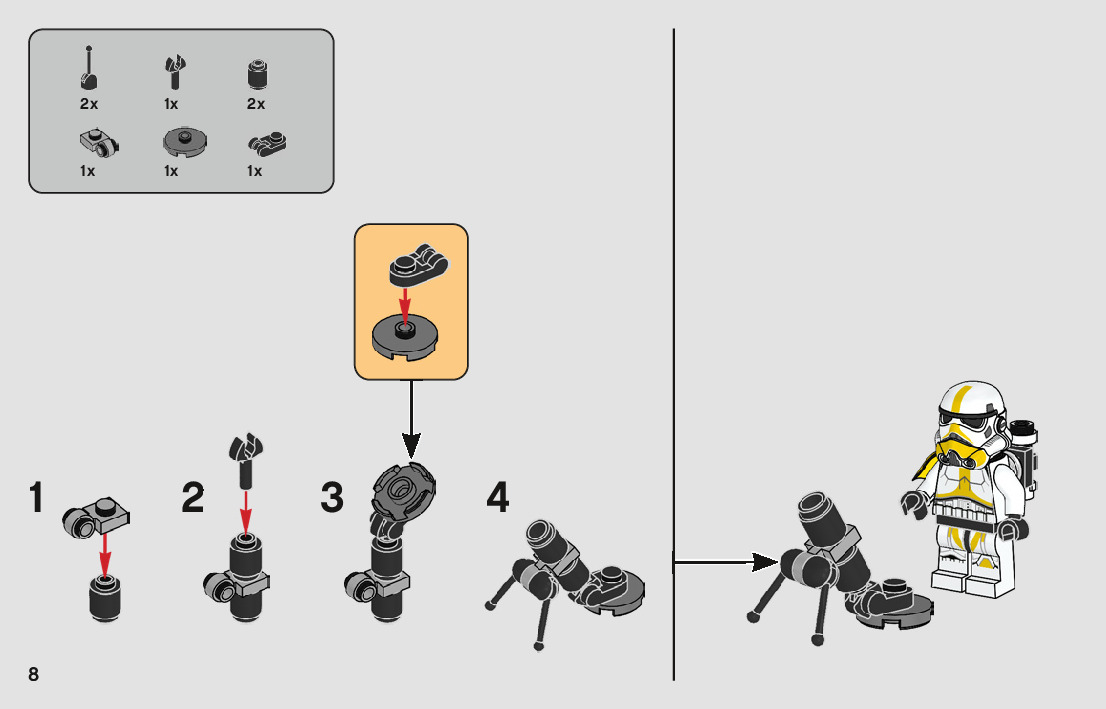 2x 1x 2x

1x 1x 1x

1

2

3

4

8